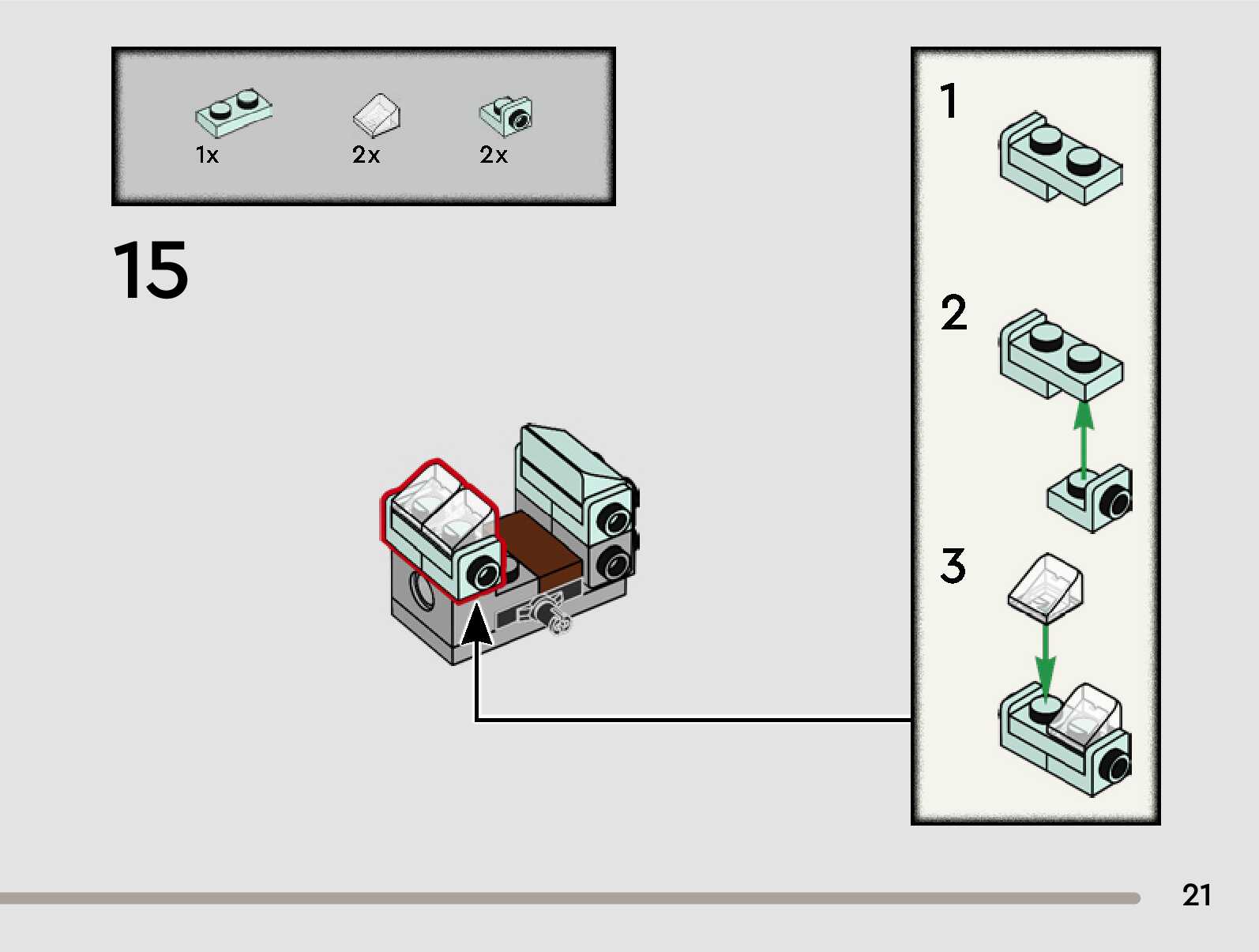 1x

2x

2x

15

1

2

3

21