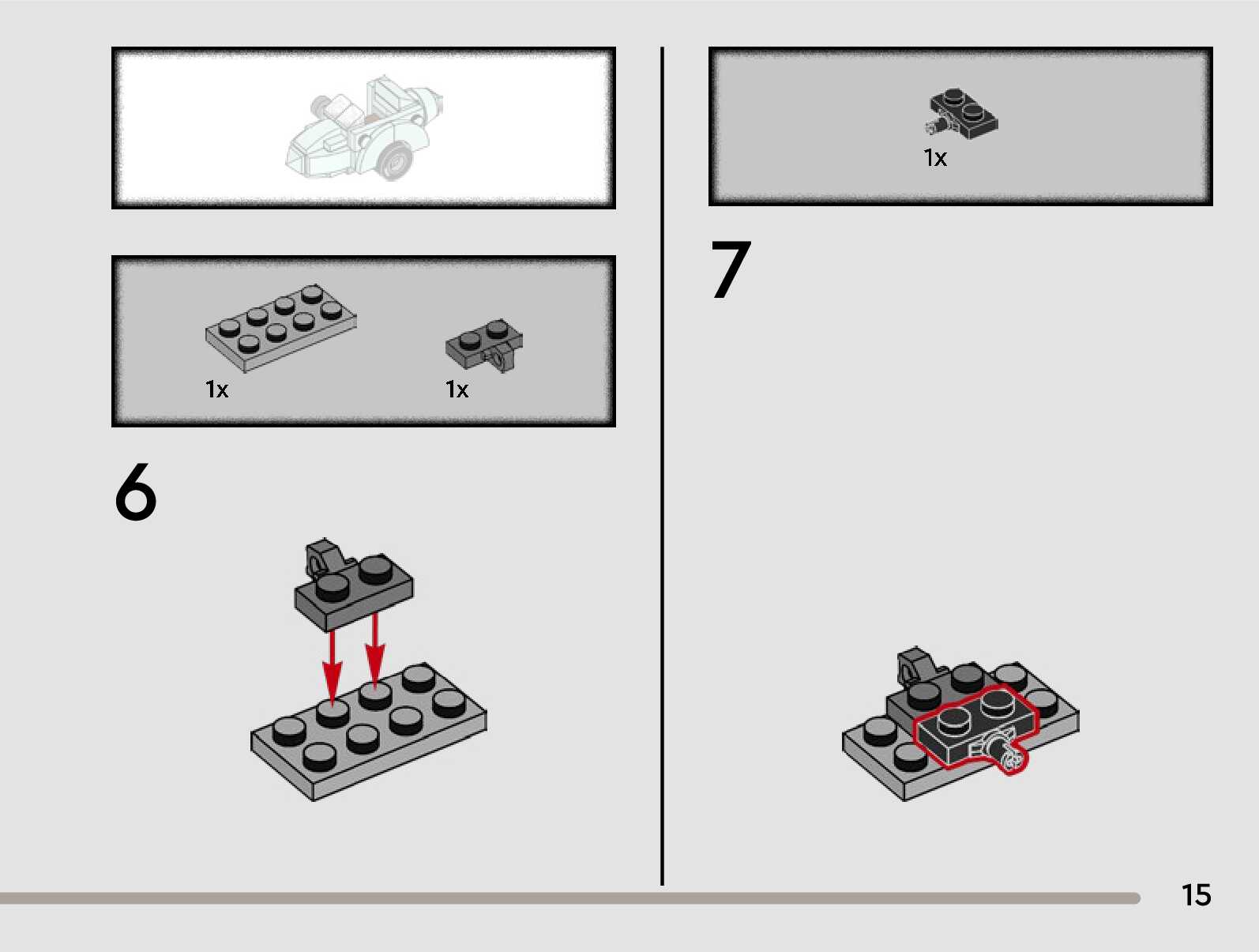 1x

1x

6

1x

7

15