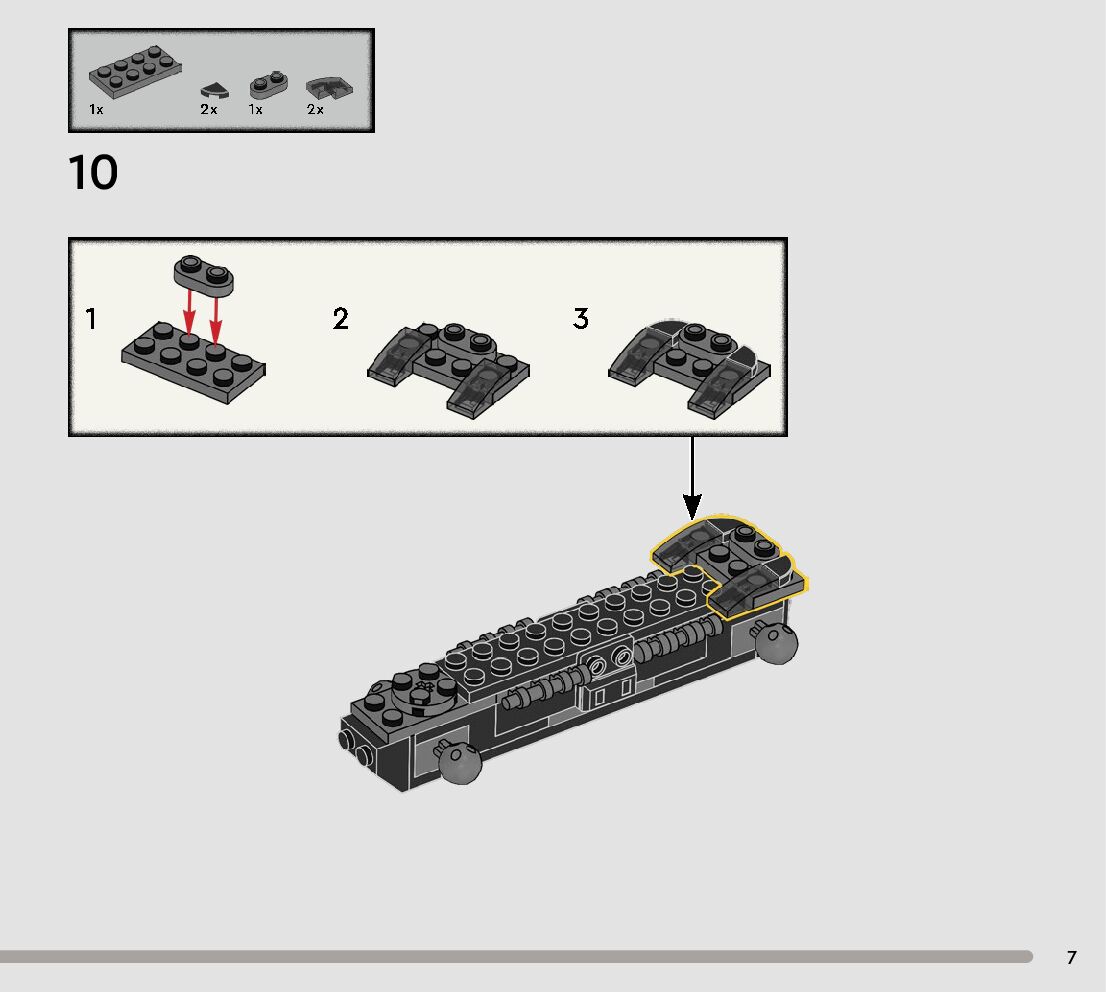 1x 2x 1x 2x

10

1

2

3

7