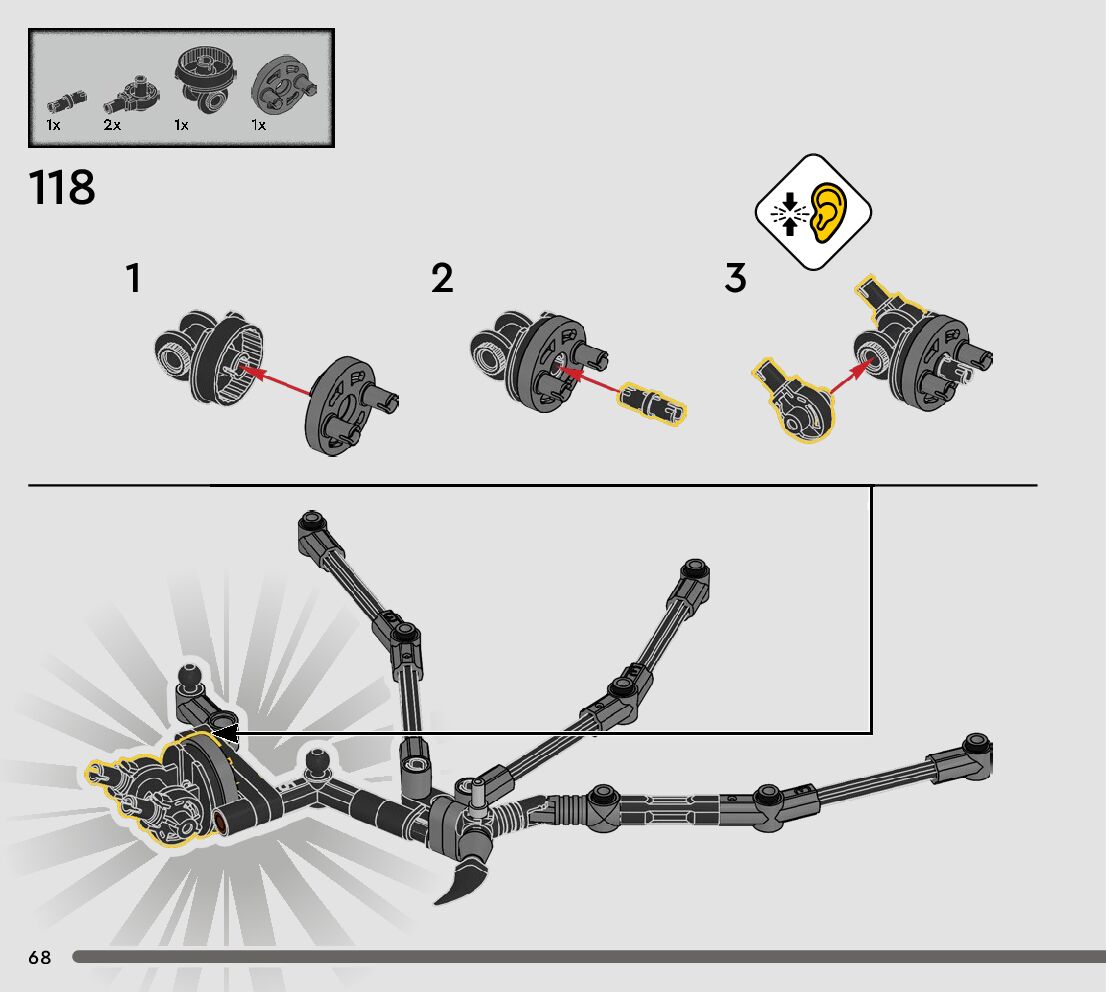 1x 2x 1x 1x

118

1

2

3

68