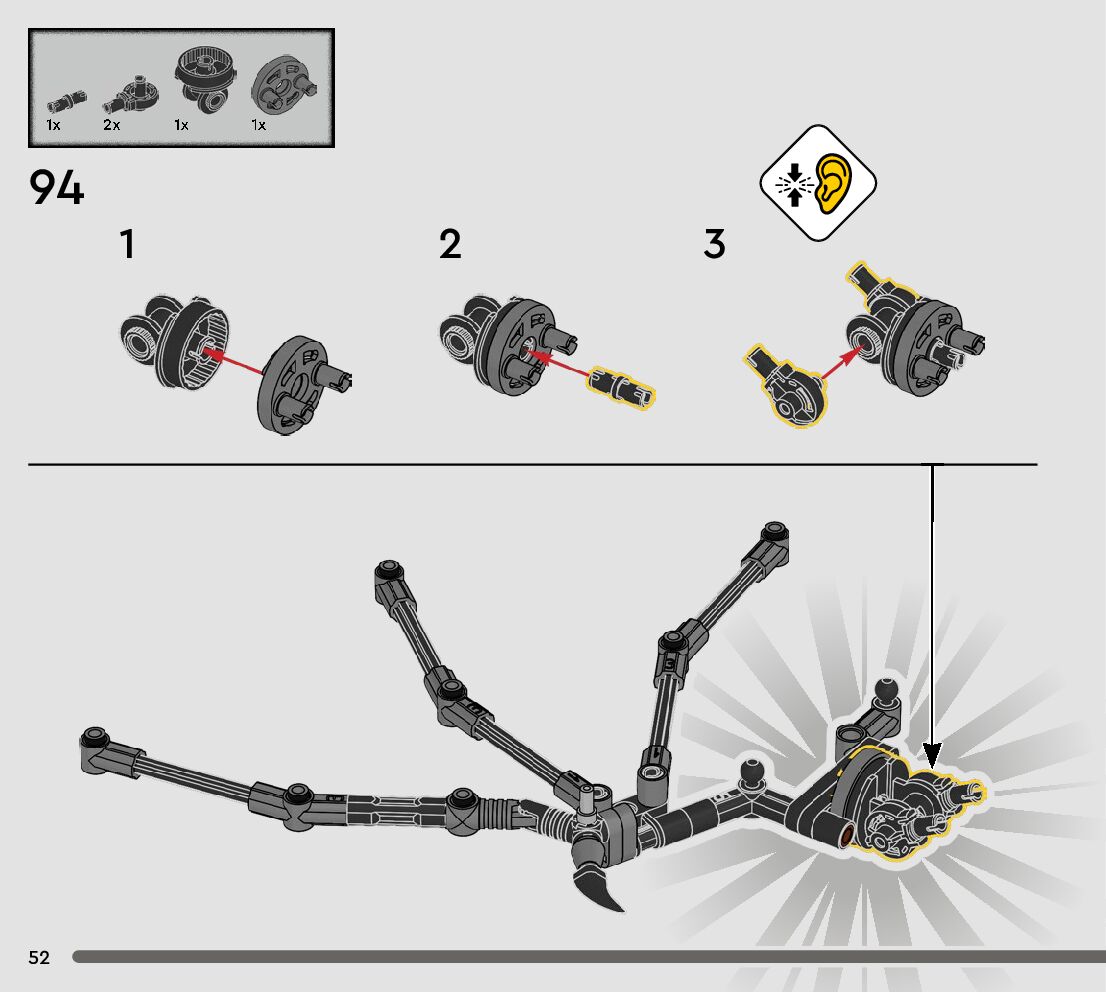 1x 2x 1x 1x

94

1

2

3

52