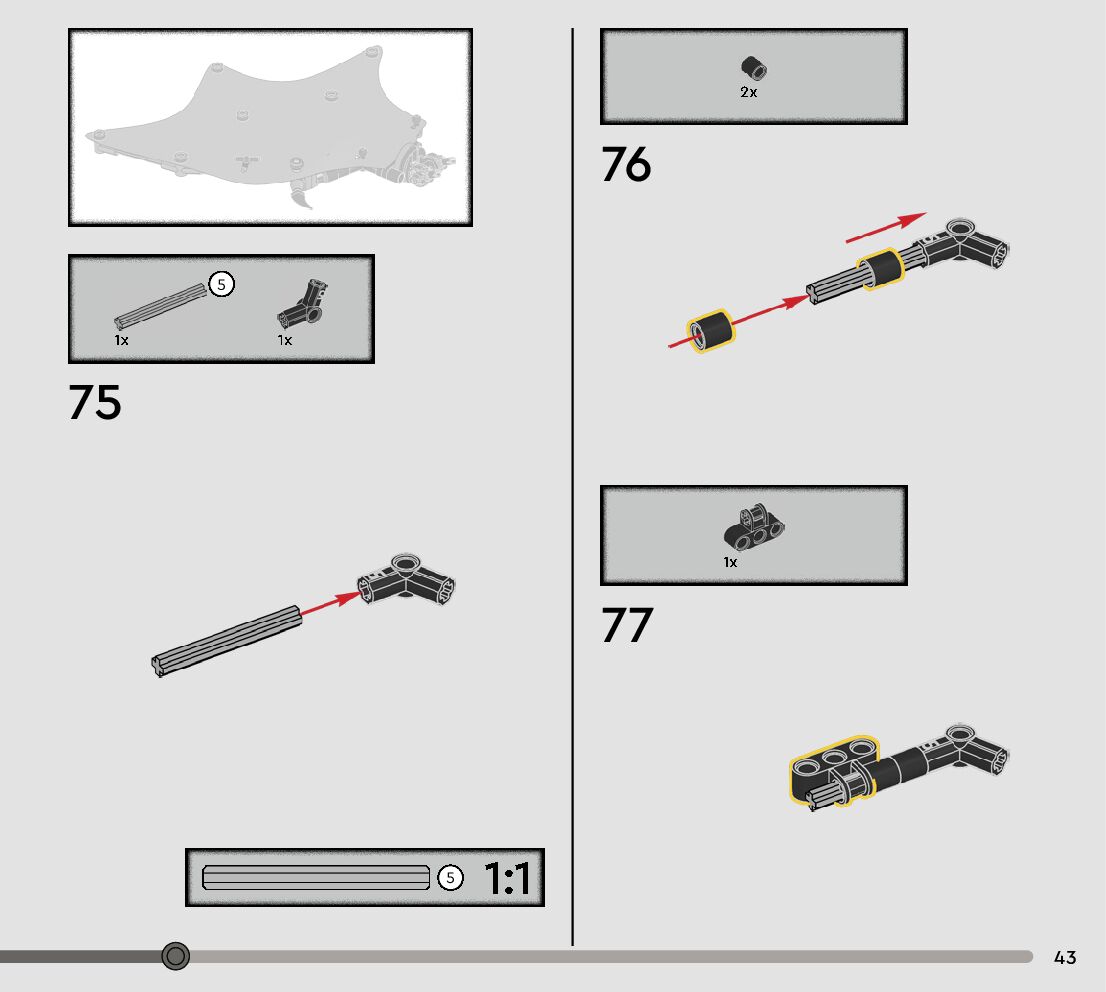 5
1x
1x
75
5
1:1
2x
76
1x
77
43