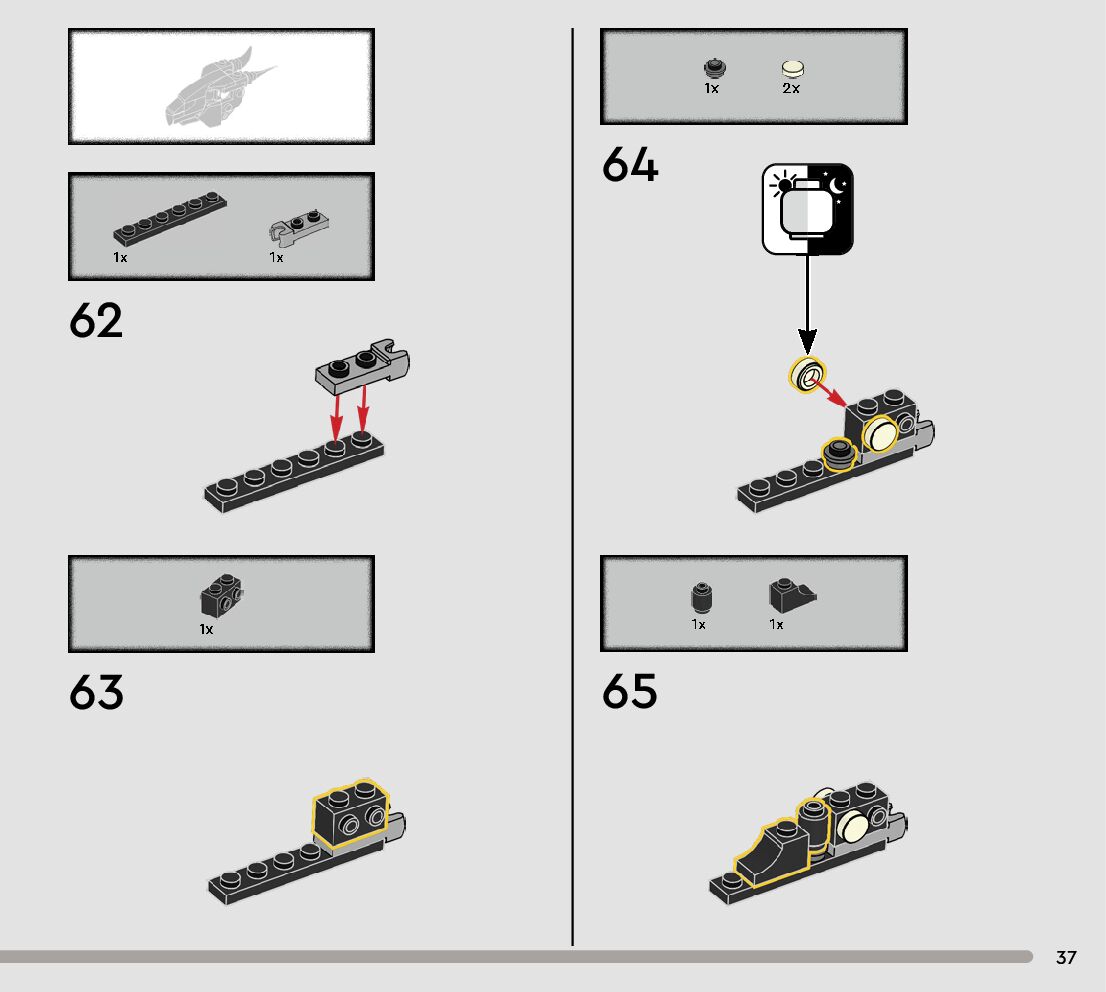 1x 1x

62

1x

63

1x 2x

64

1x 1x

65

37