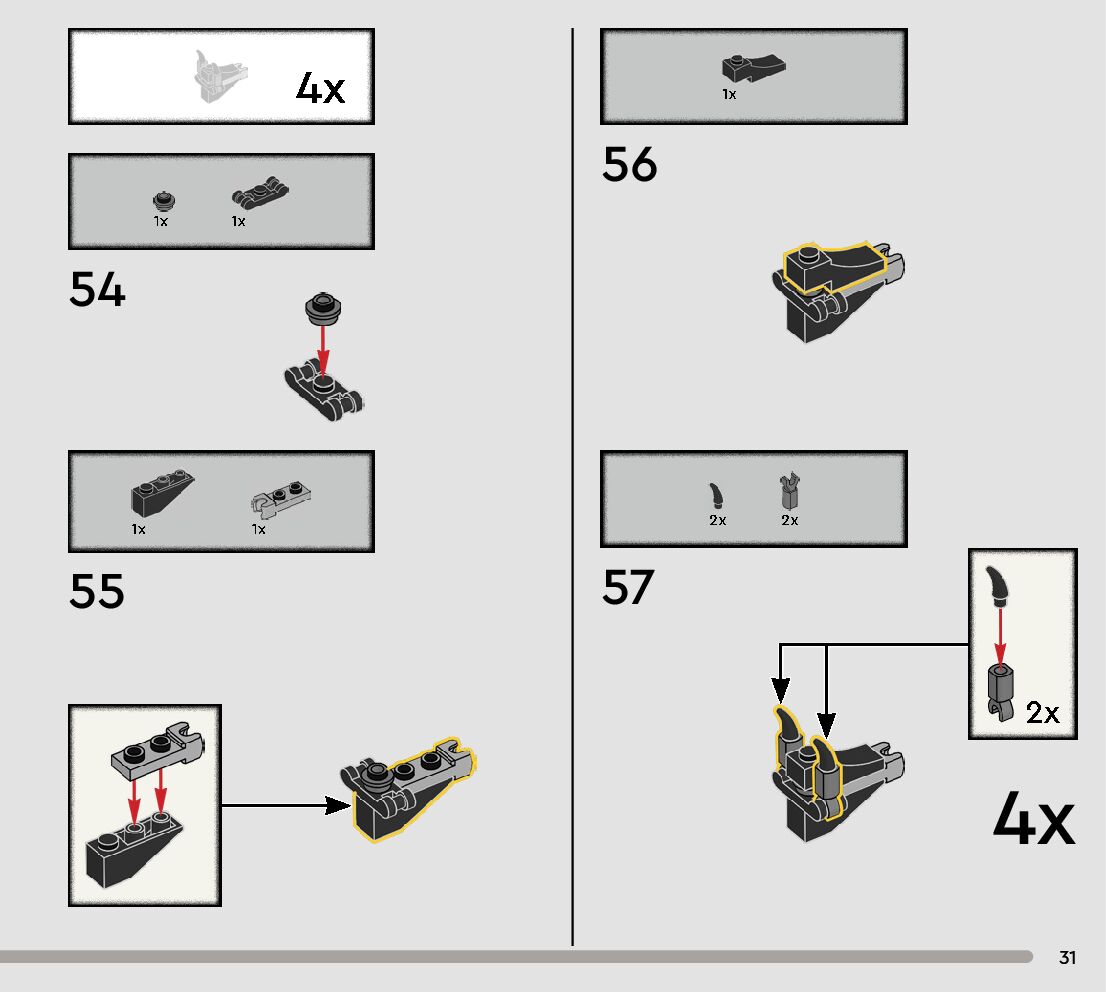 4x

1x 1x

54

1x 1x

55

1x

56

2x 2x

57

2x

4x

31