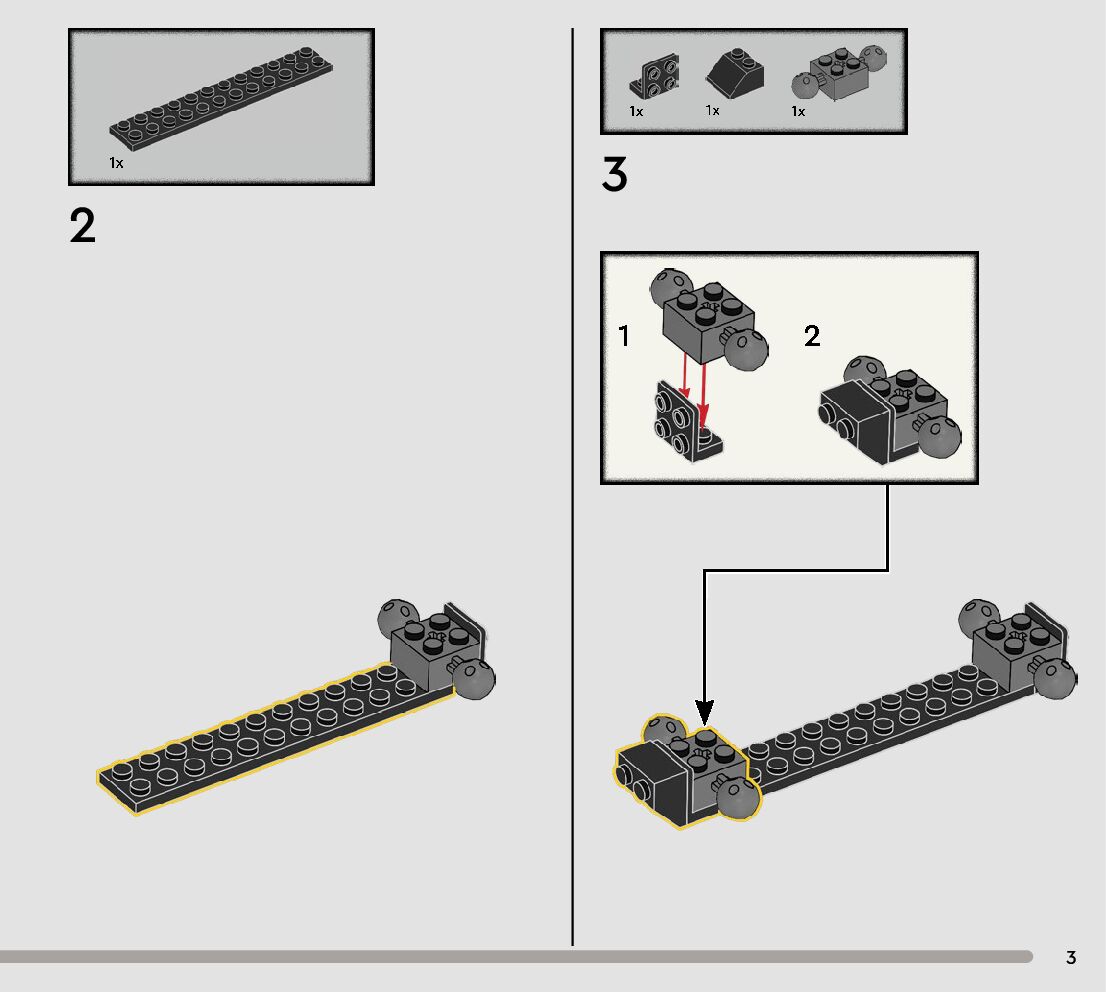 1x

2

1x 1x 1x

3

1

2

3