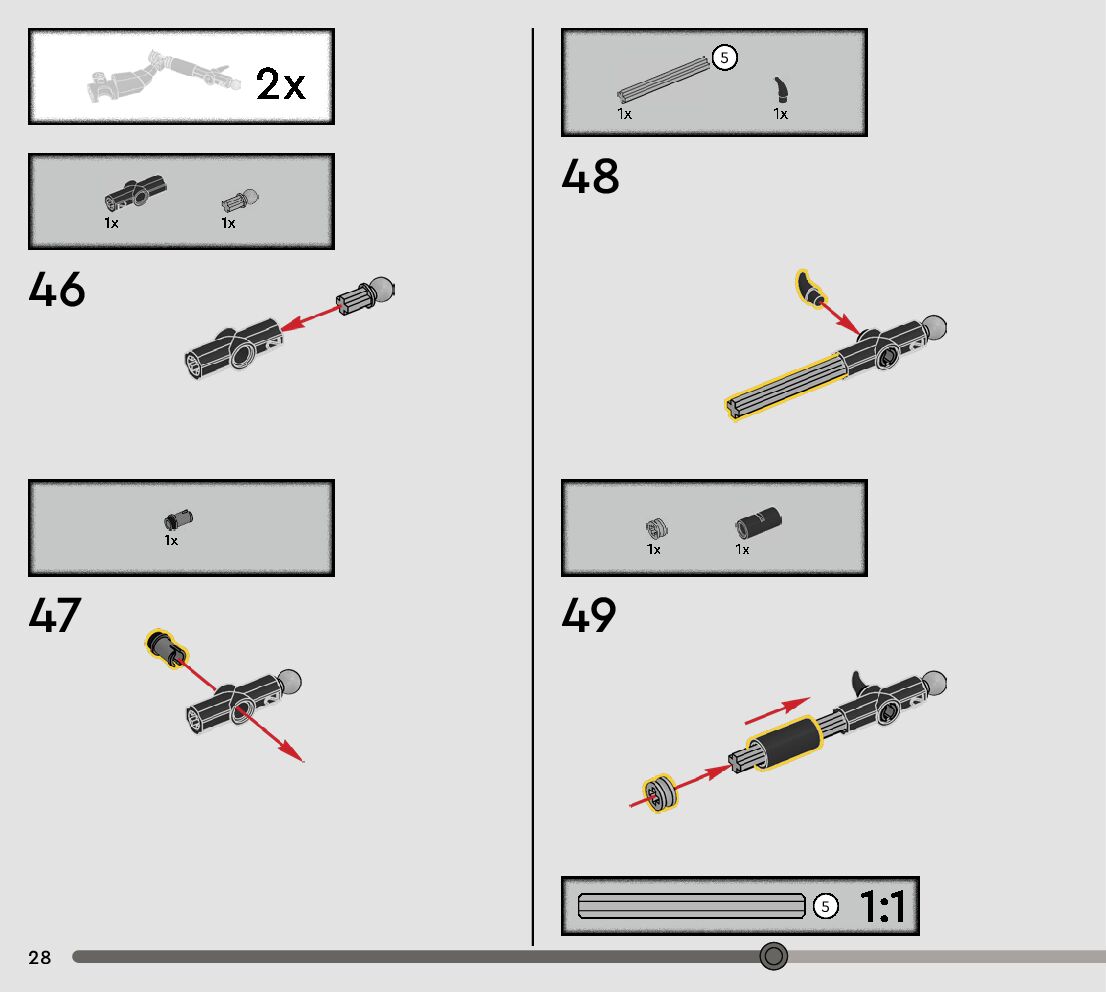 2x

1x 1x

46

1x

47

5

1x 1x

48

1x 1x

49

5 1:1

28