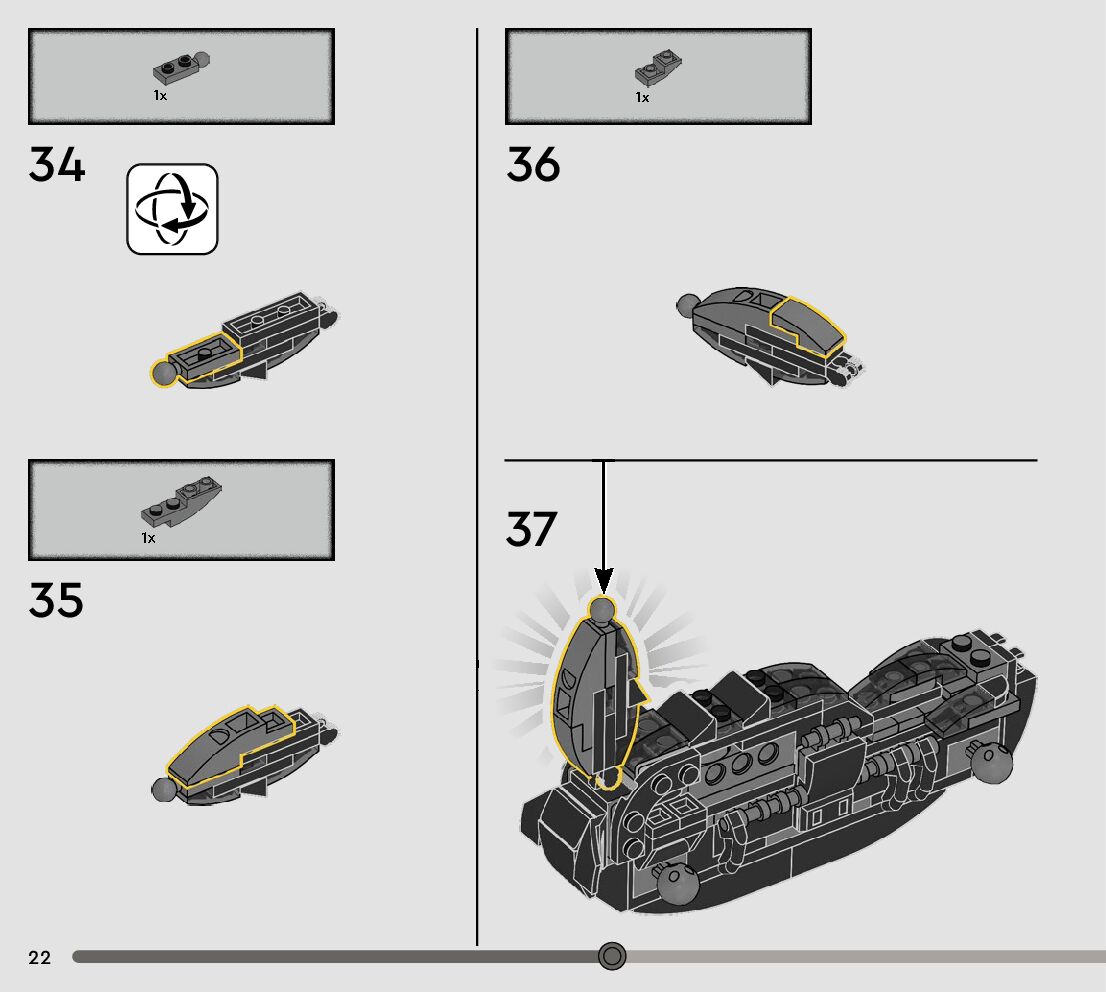 1x

34

1x

35

1x

36

37

22