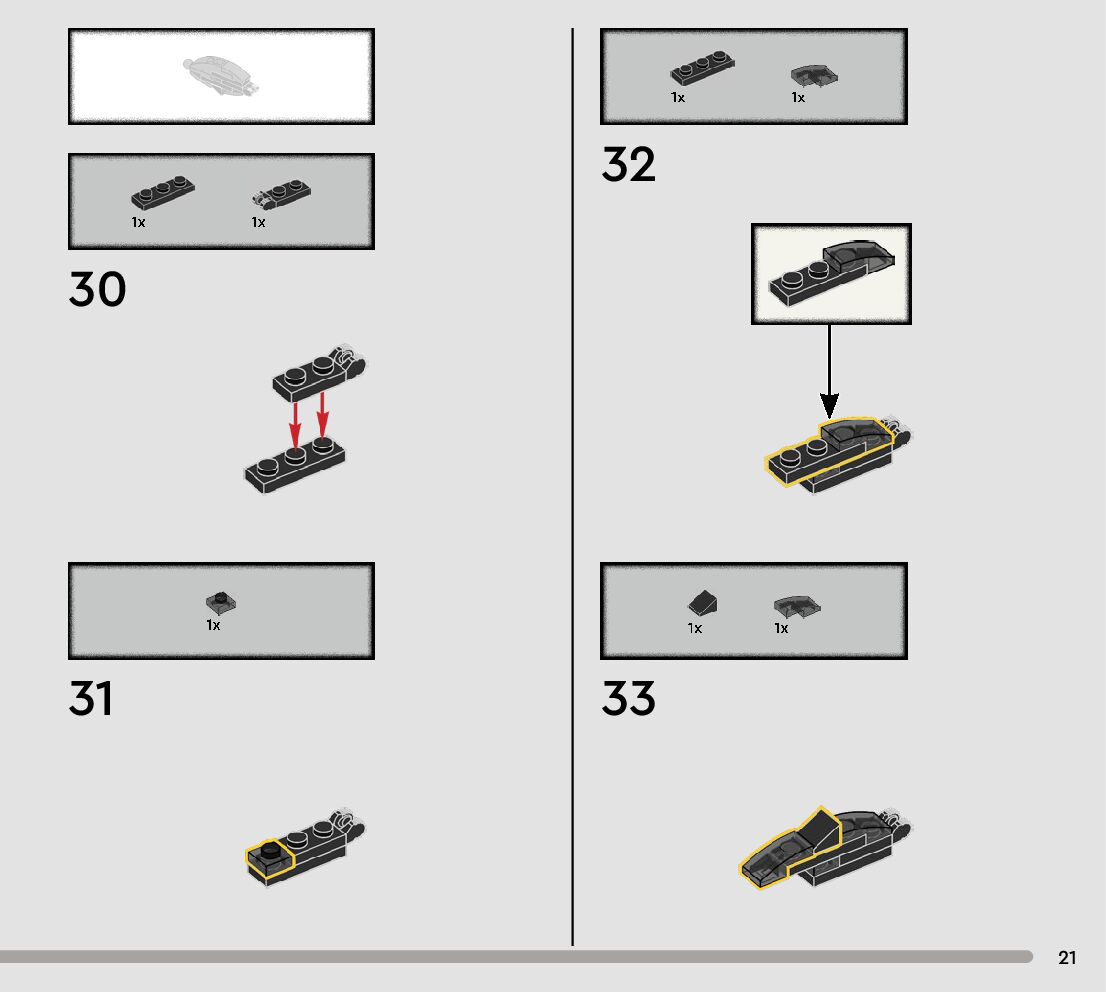 1x 1x

30

1x

31

1x 1x

32

1x 1x

33

21