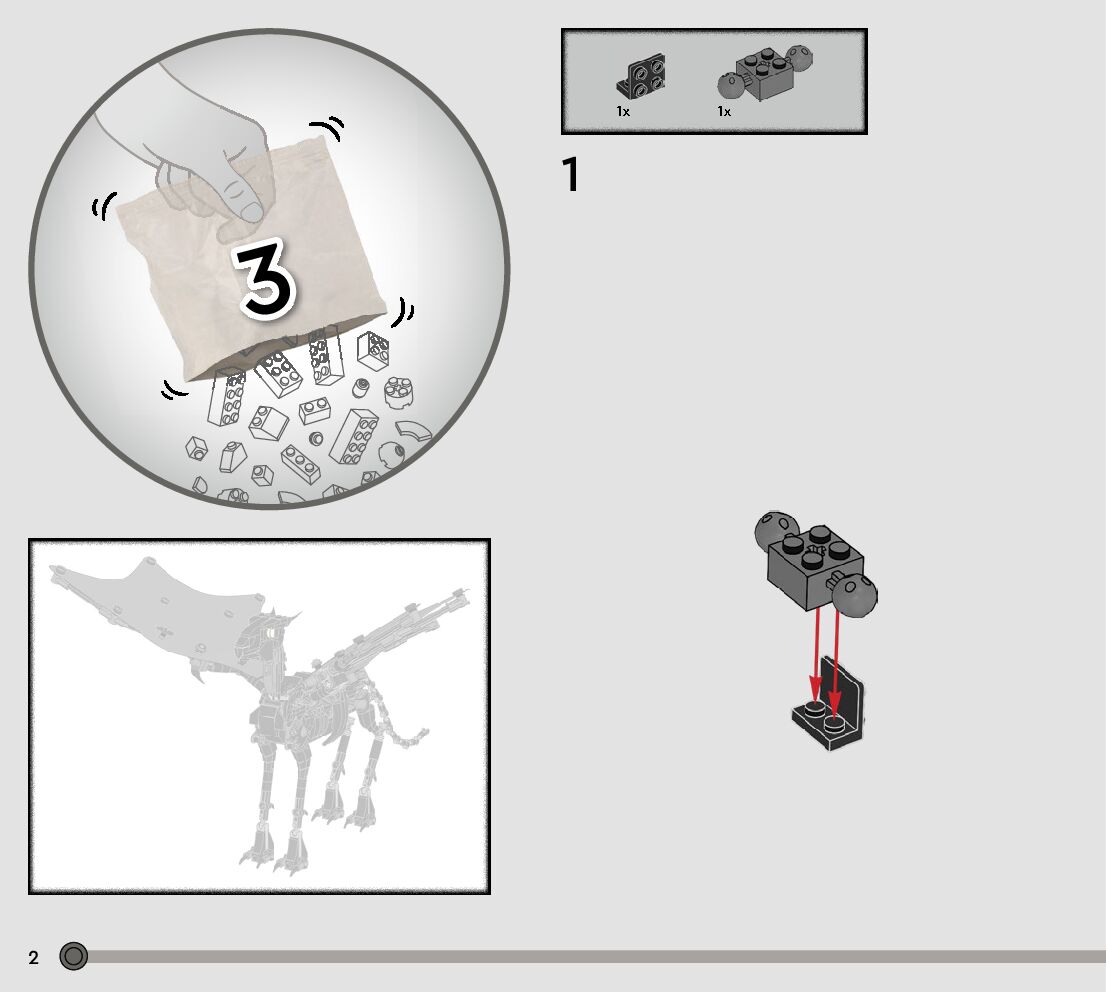 3

1x 1x

1

2