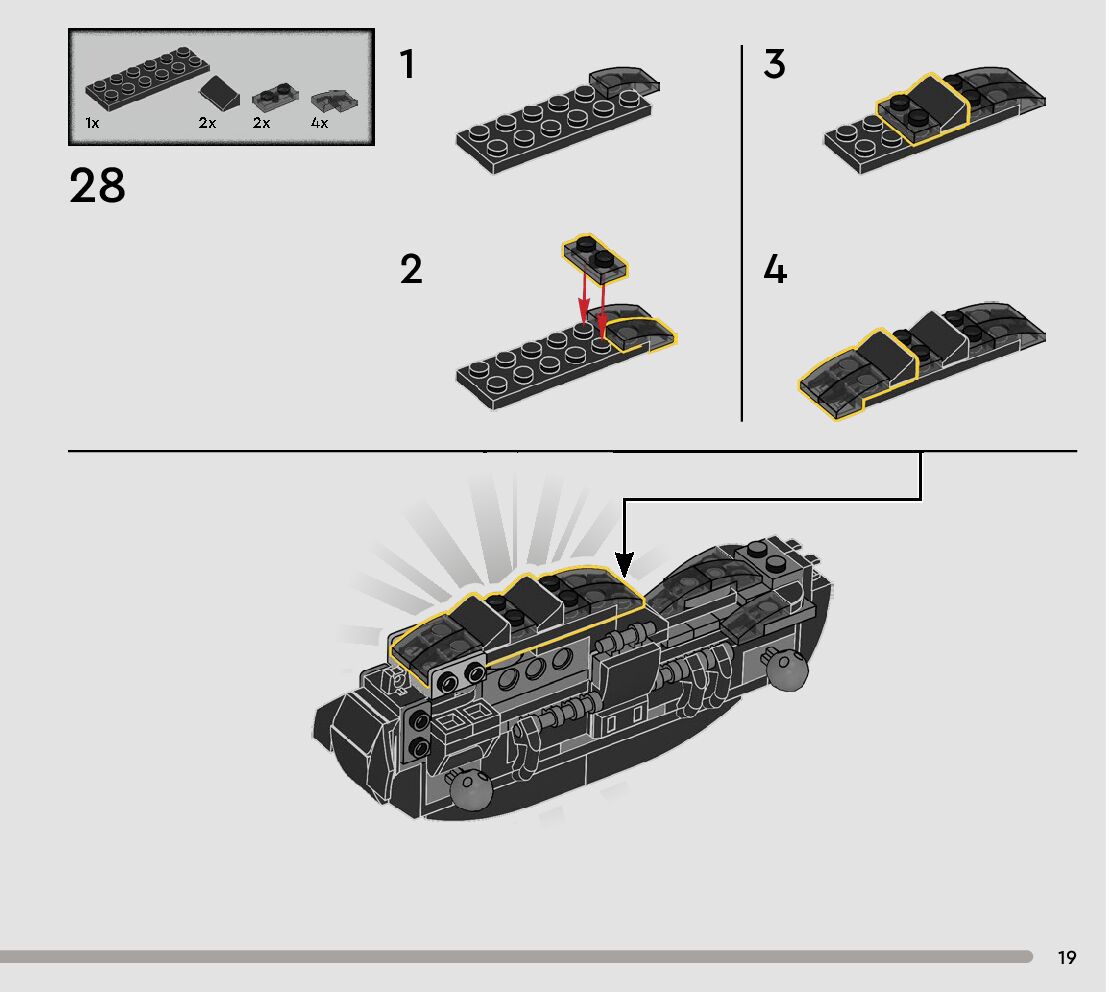 1x 2x 2x 4x

28

1

2

3

4

19