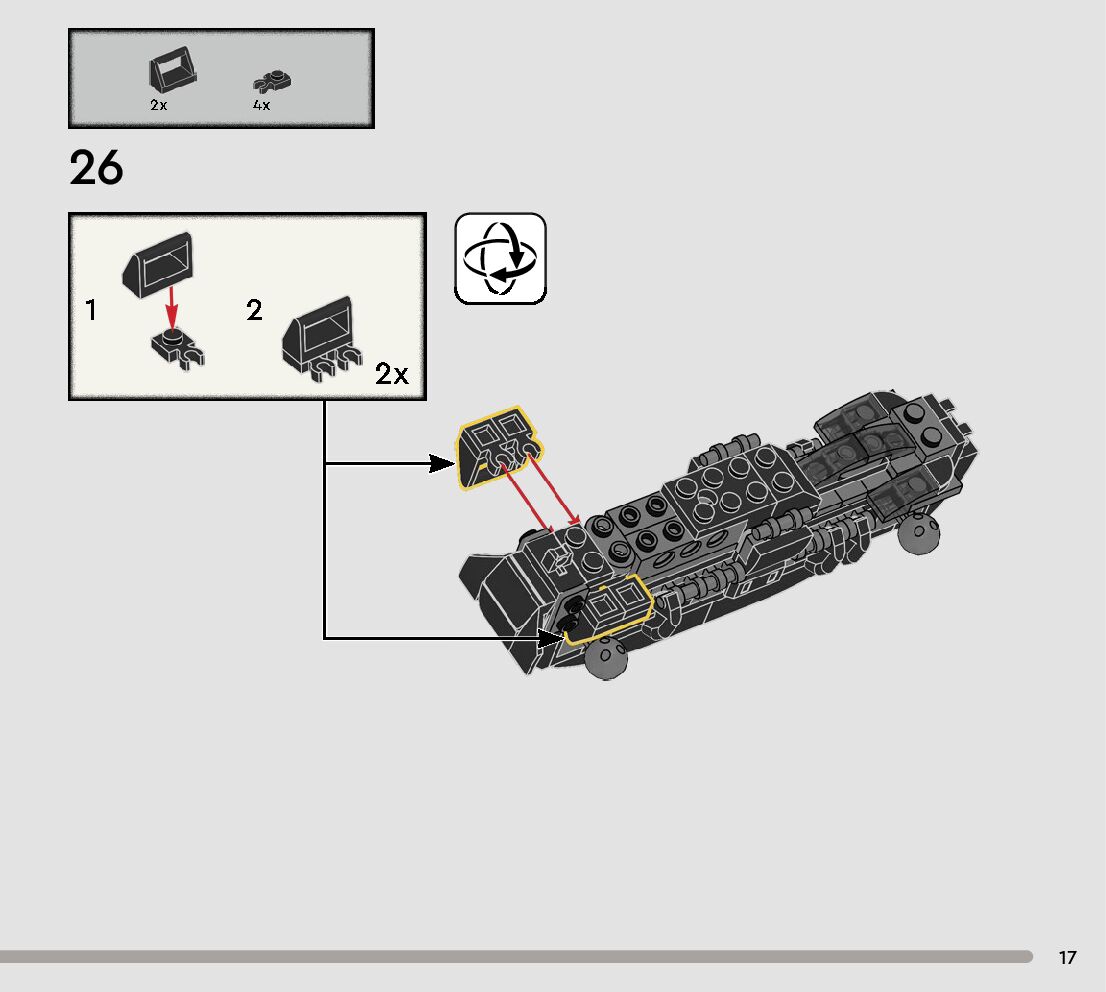 2x
4x

26

1

2

2x

17