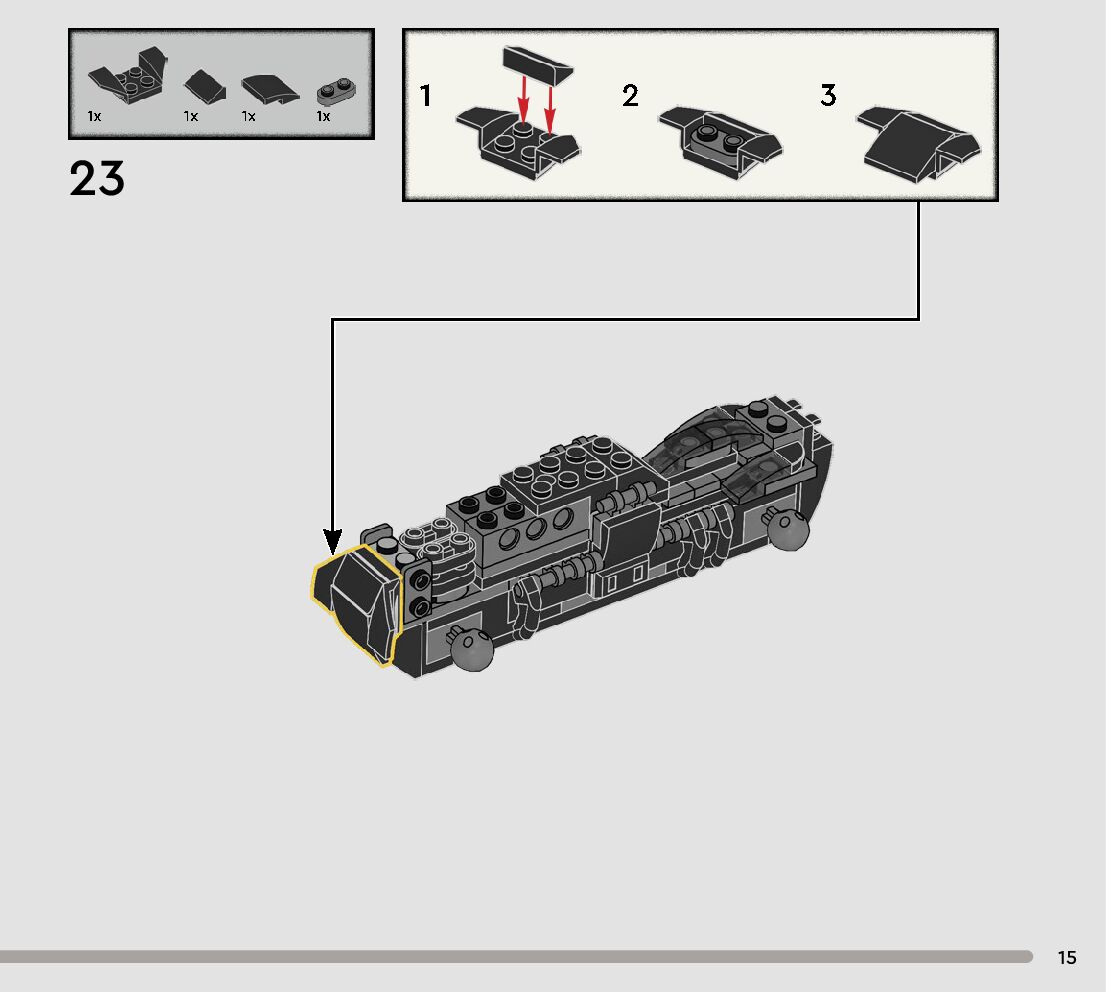 1x 1x 1x 1x

23

1

2

3

15