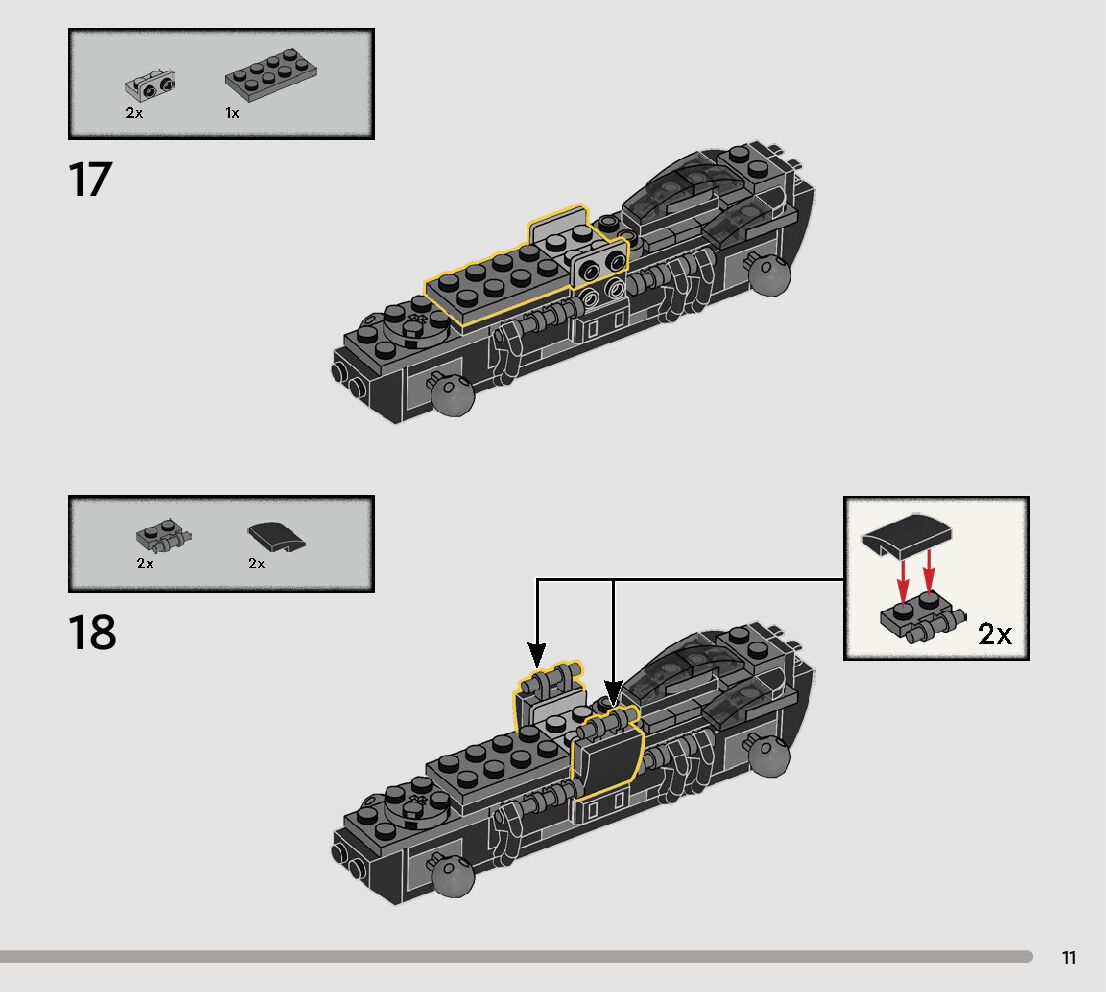 2x 1x

17

2x 2x

18

2x

11