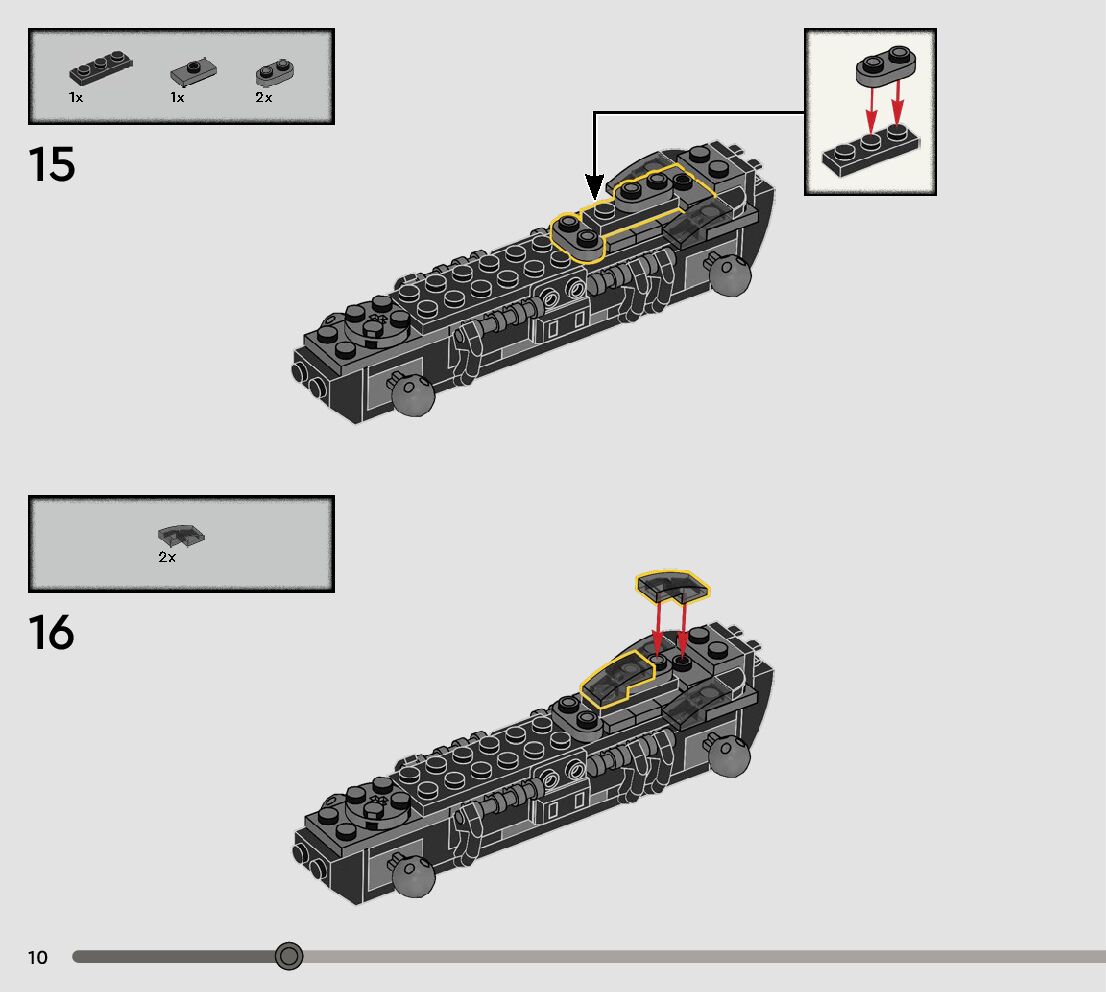 1x 1x 2x

15

2x

16

10