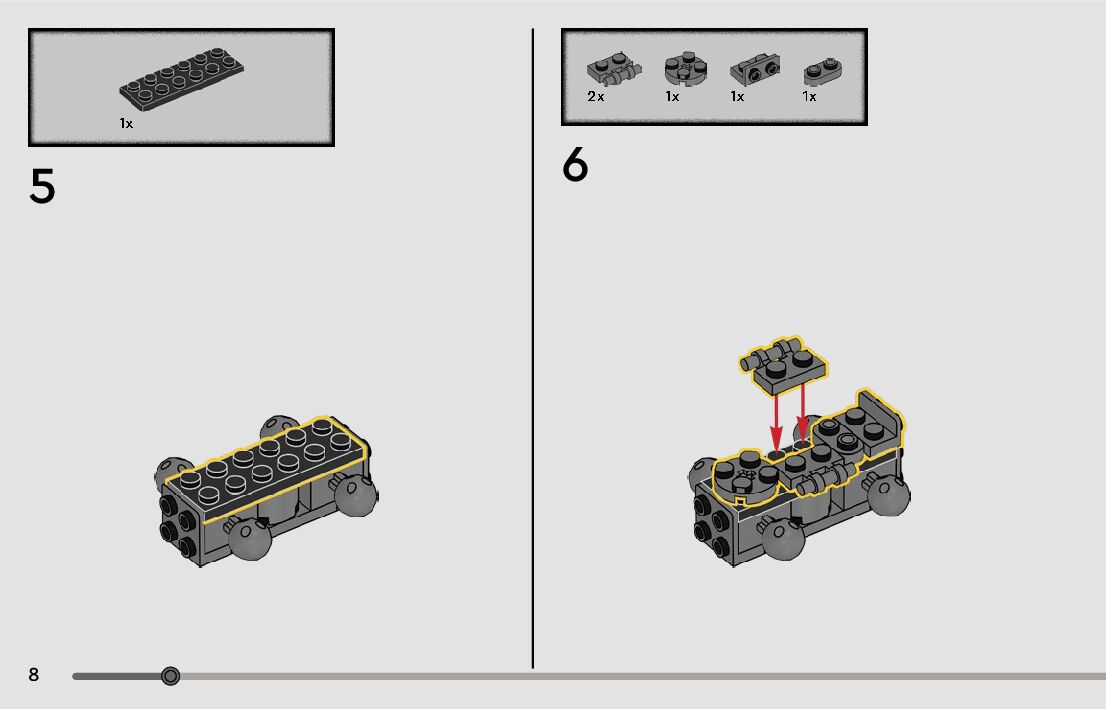 1x

5

2x 1x 1x 1x

6

8