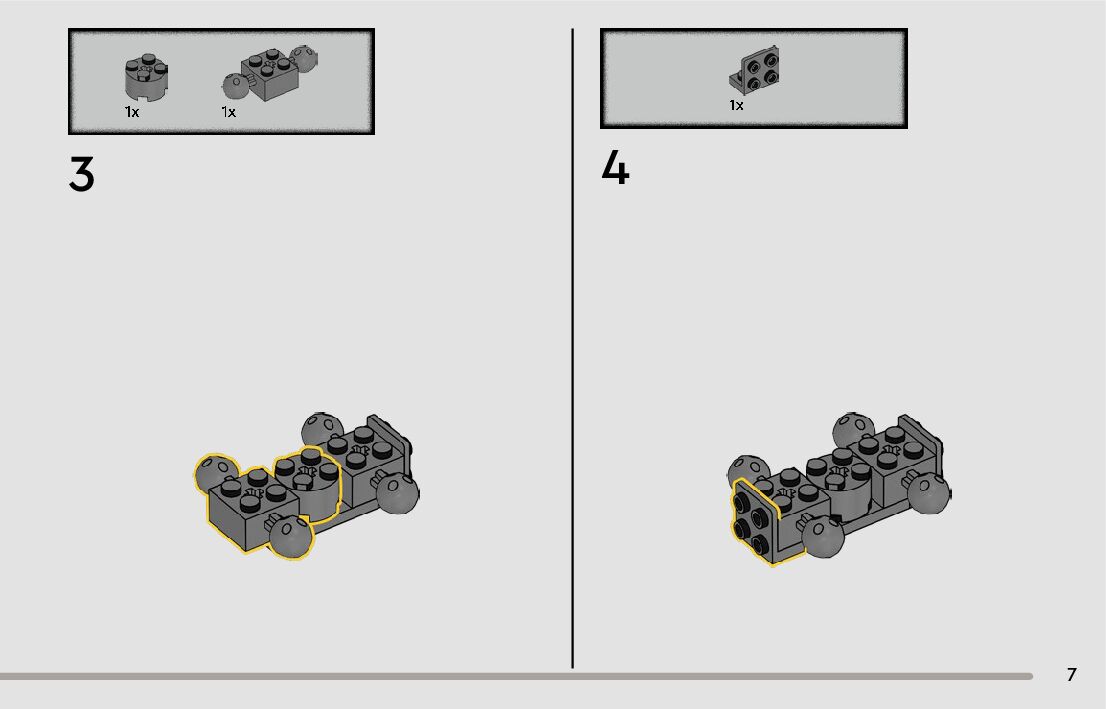 1x 1x

3

1x

4

7