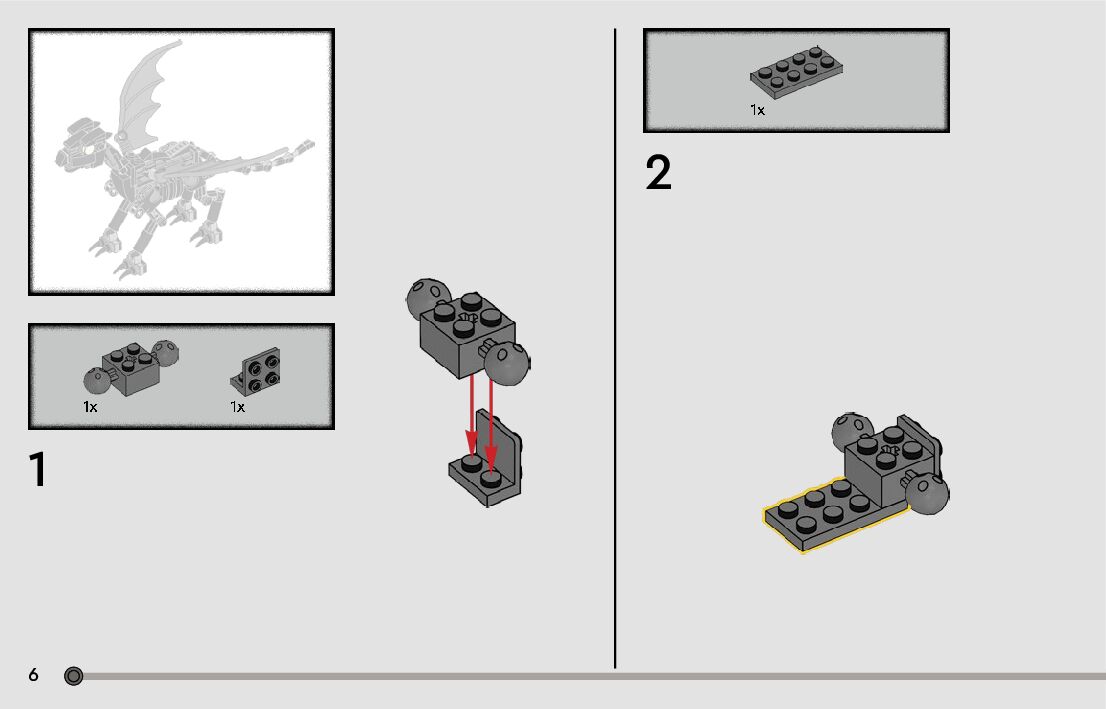 1x

1x

1

1x

2

6