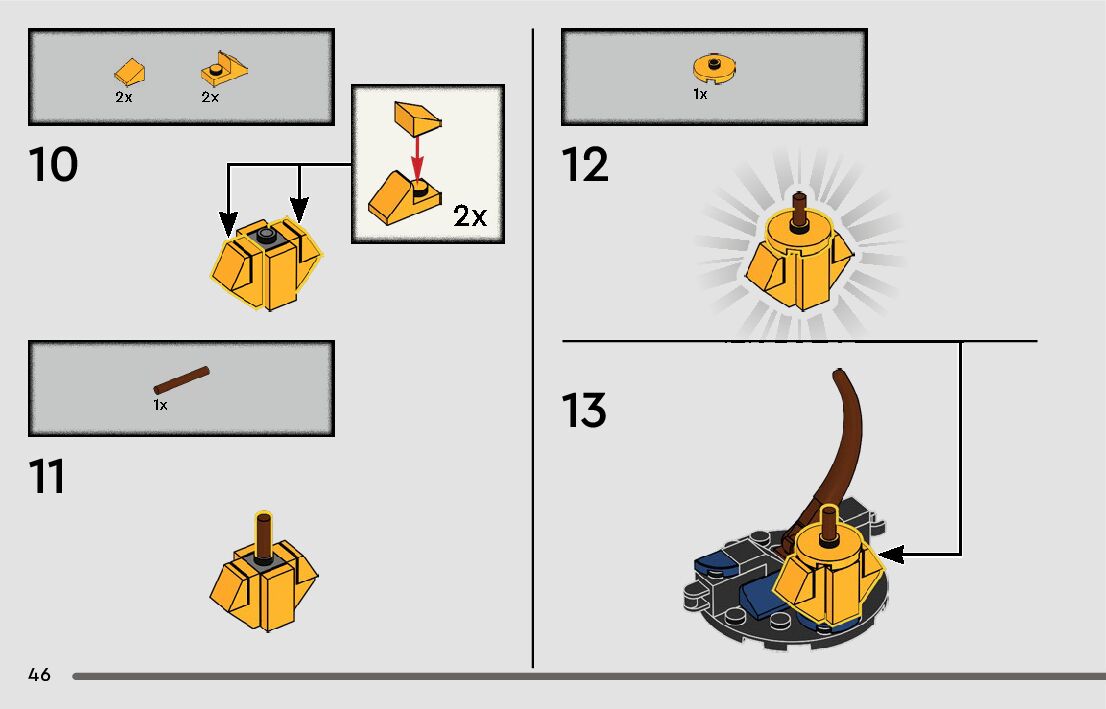 2x 2x

10

2x

1x

11

1x

12

13

46