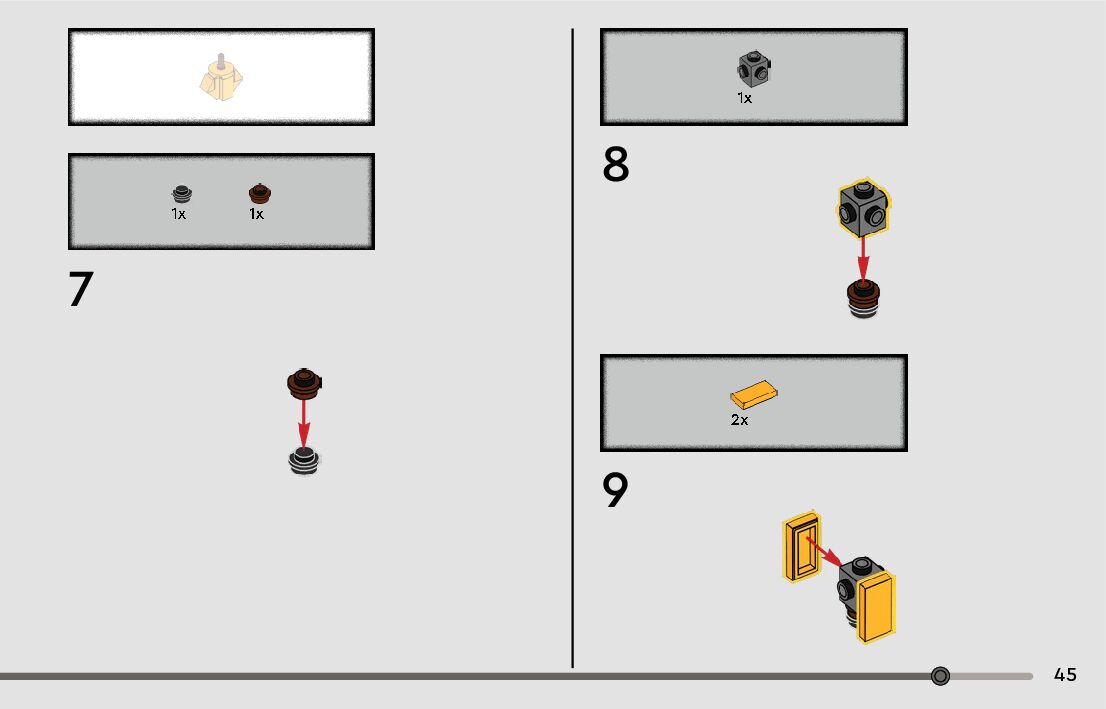 1x 1x

7

1x

8

2x

9

45