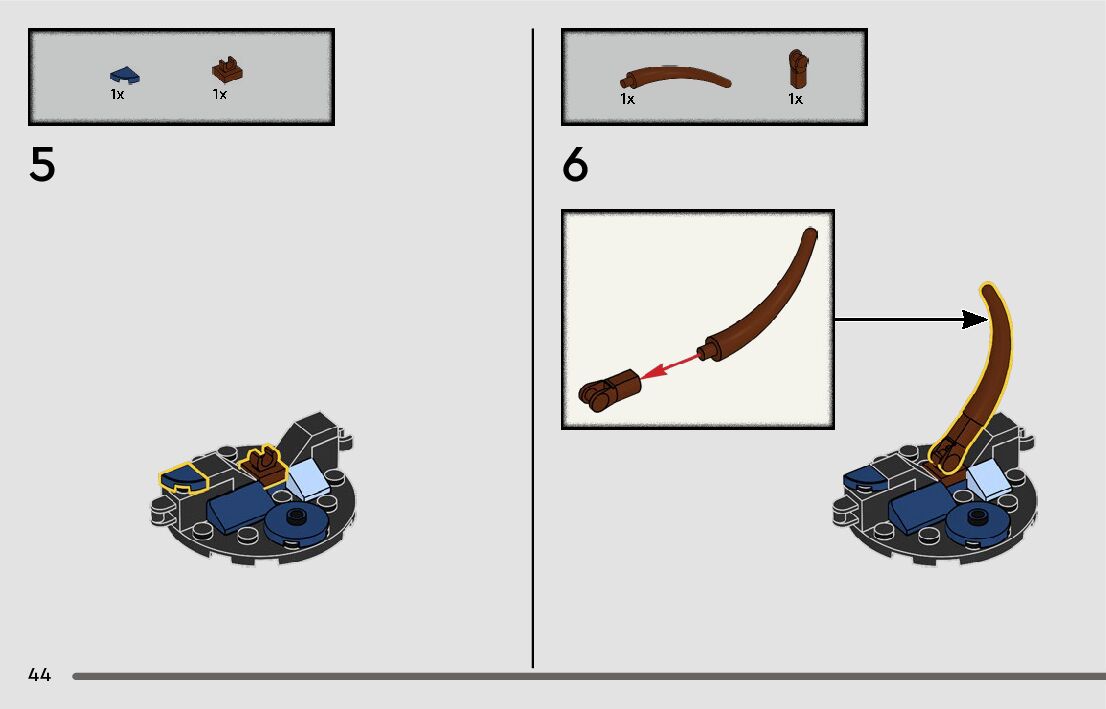 1x 1x

5

1x 1x

6

44