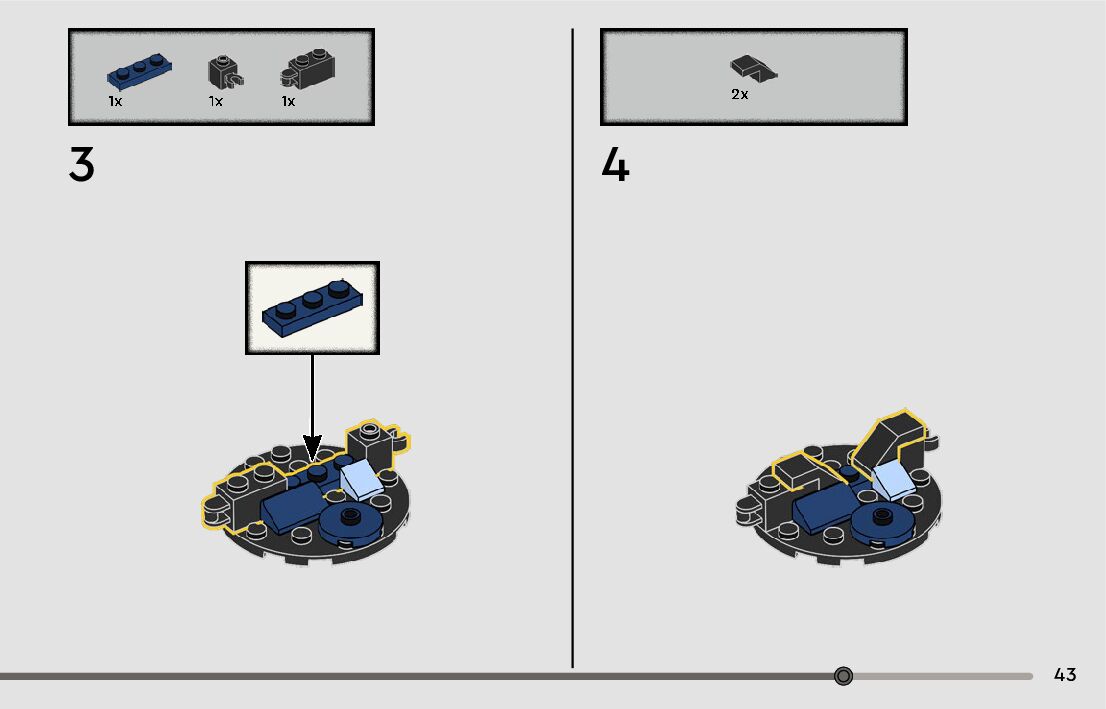 1x
1x
1x

3

2x

4

43