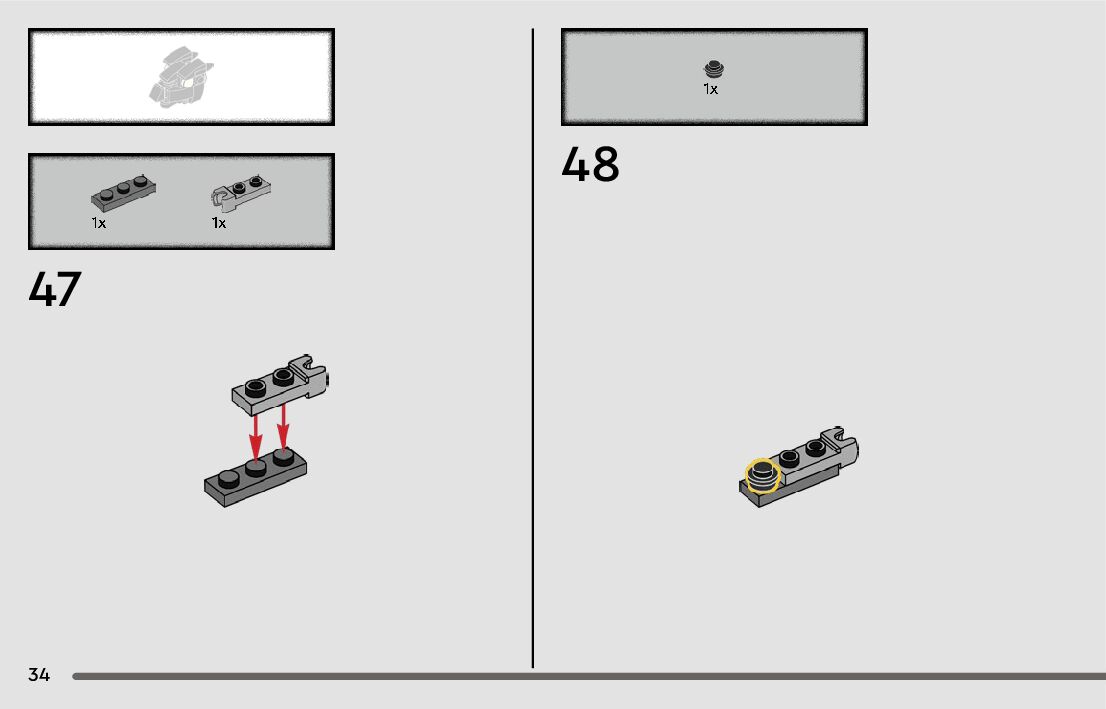 1x

1x

47

1x

48

34