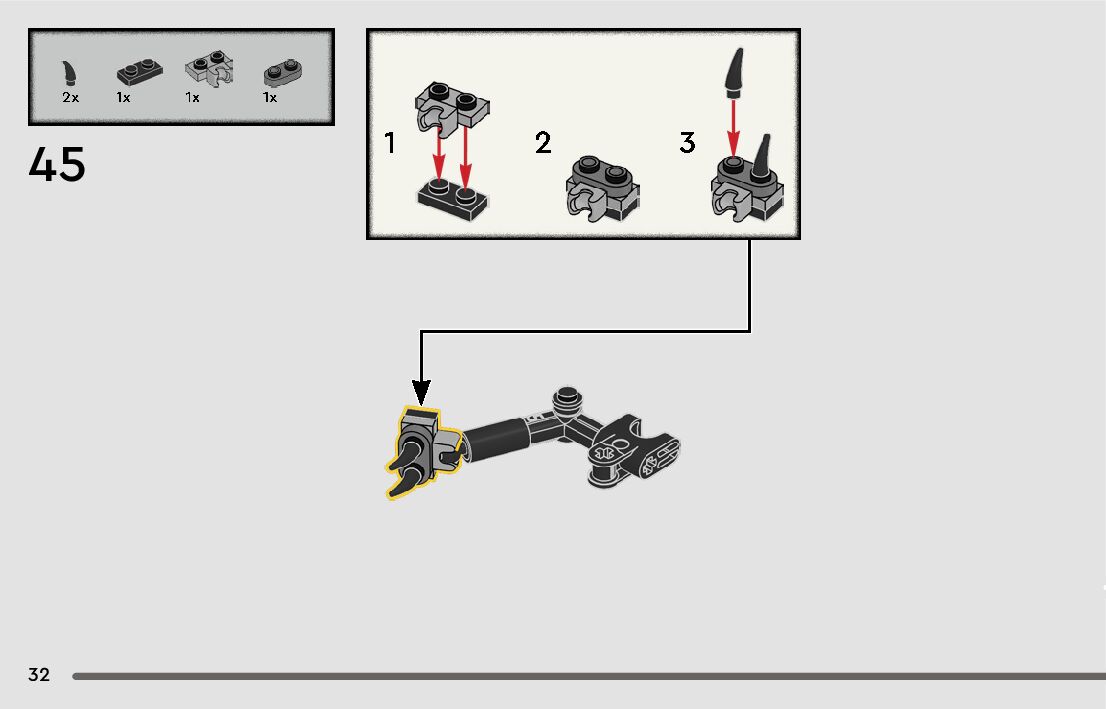 2x 1x 1x 1x

45

1

2

3

32