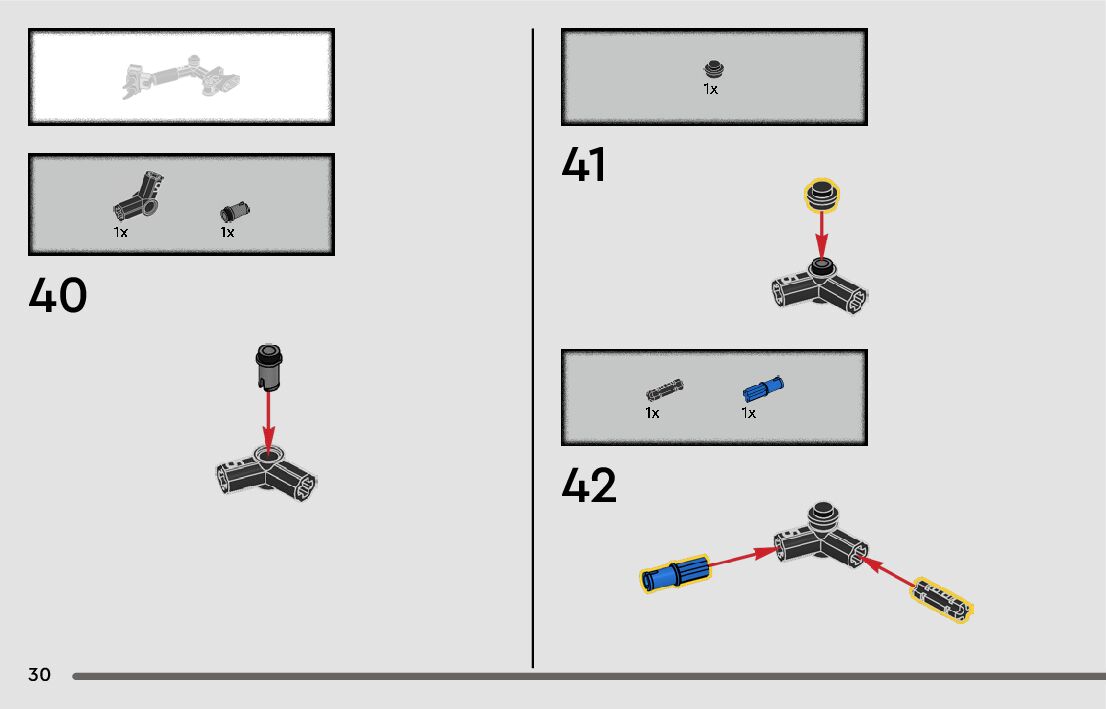 1x 1x

40

1x

41

1x 1x

42

30