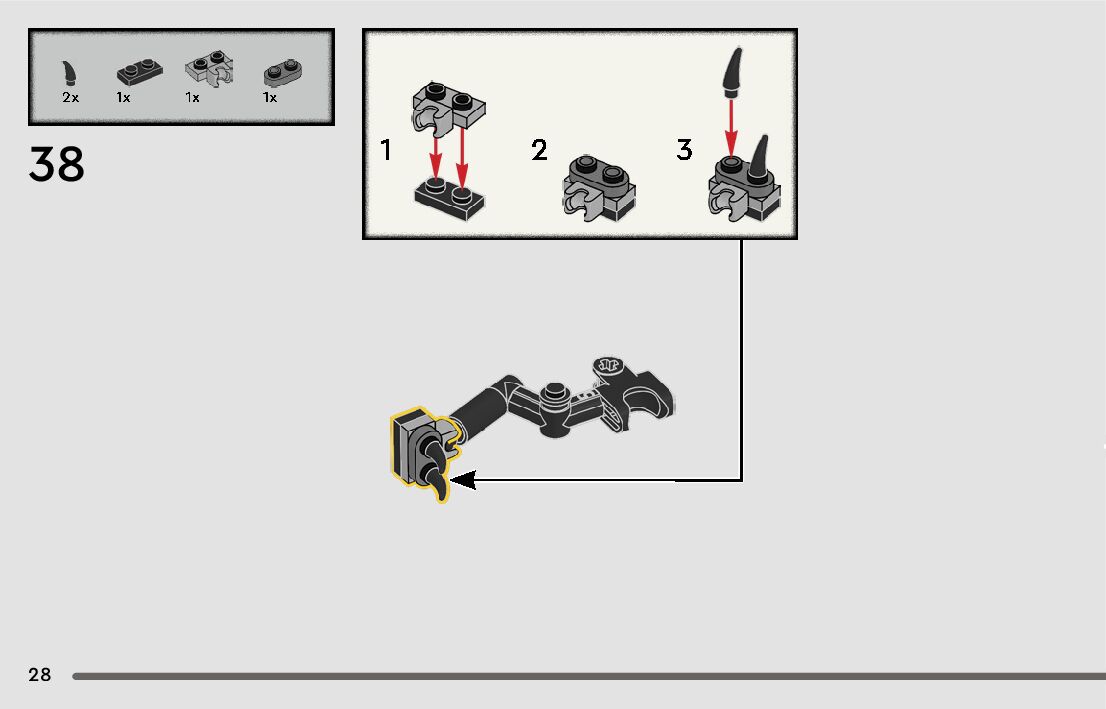 2x 1x 1x 1x

38

1

2

3

28