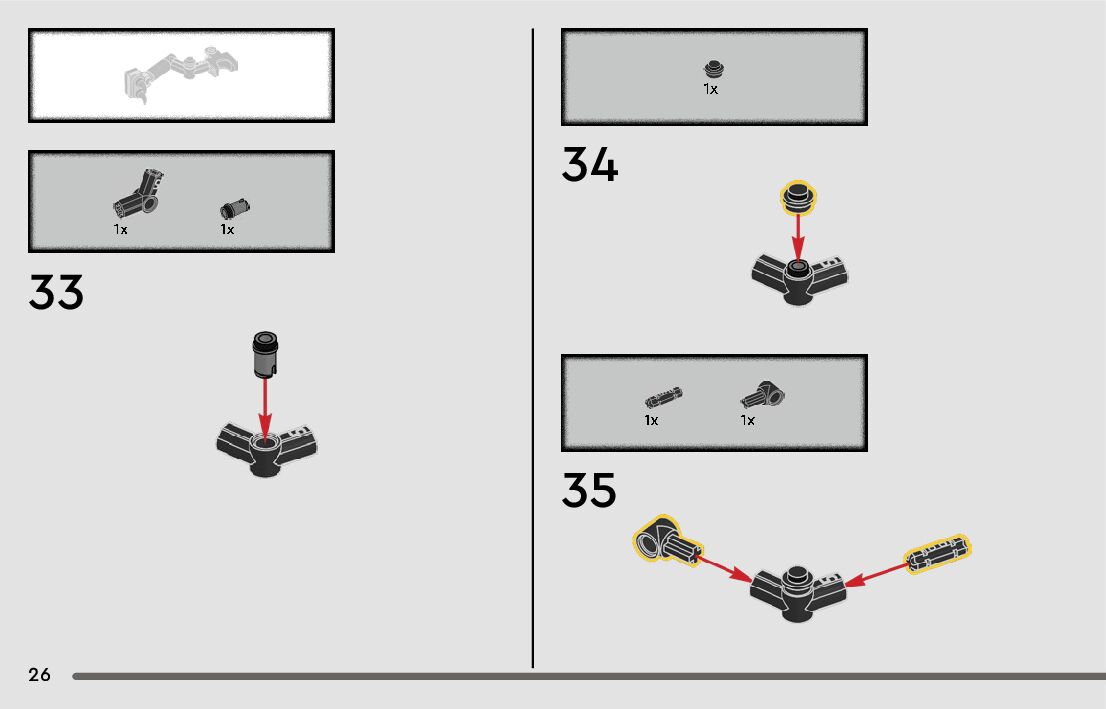 1x 1x

33

1x

34

1x 1x

35

26