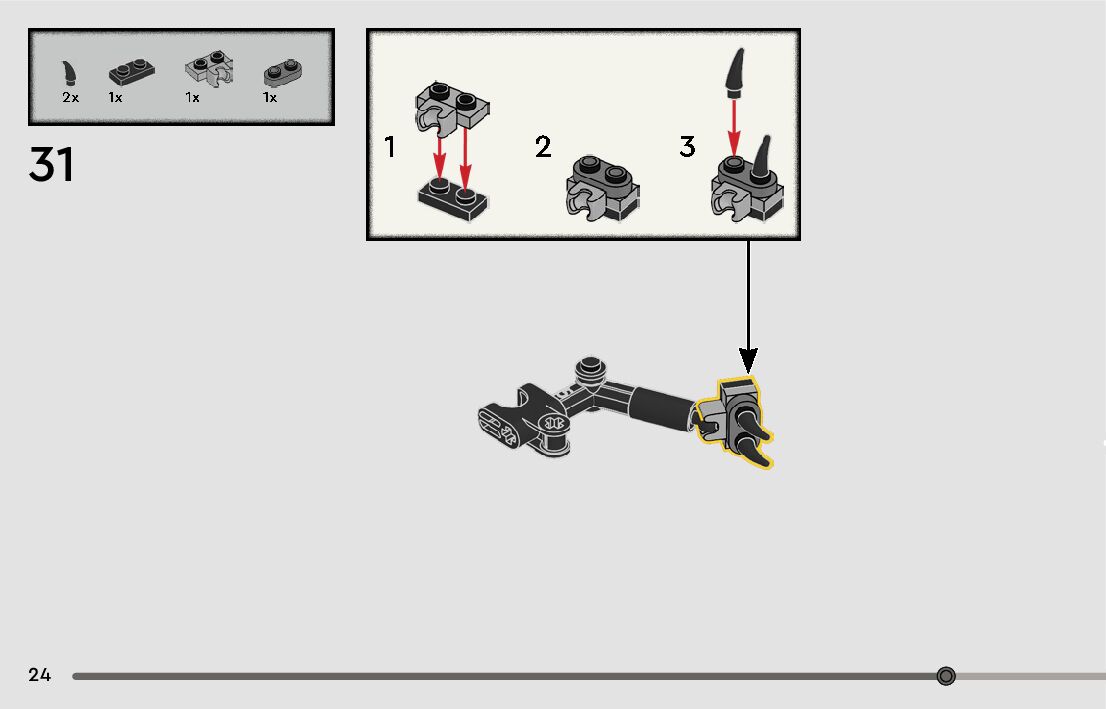 2x 1x 1x 1x

31

1

2

3

24