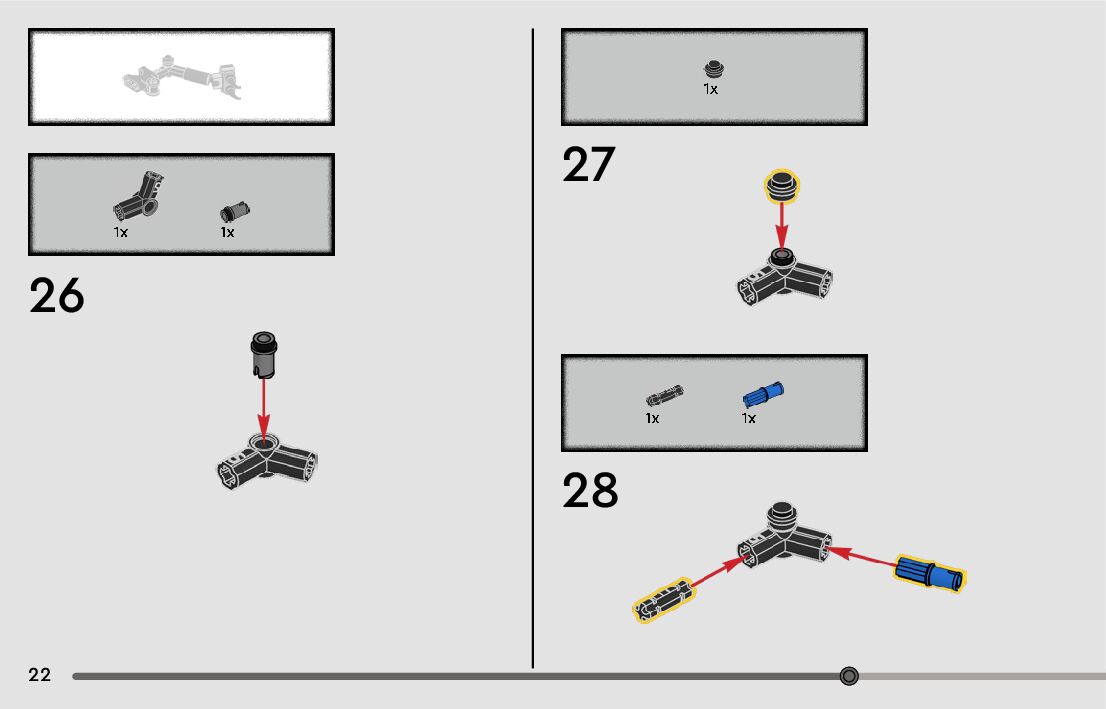 1x 1x

26

1x

27

1x 1x

28

22