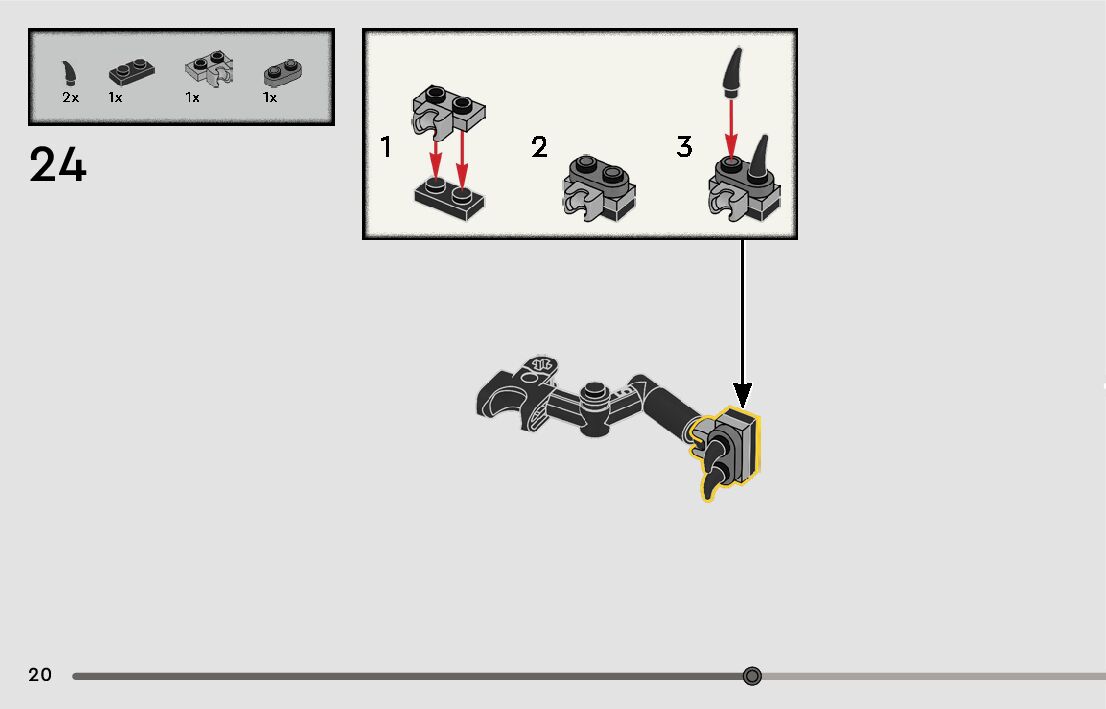 2x 1x 1x 1x

24

1 2 3

20