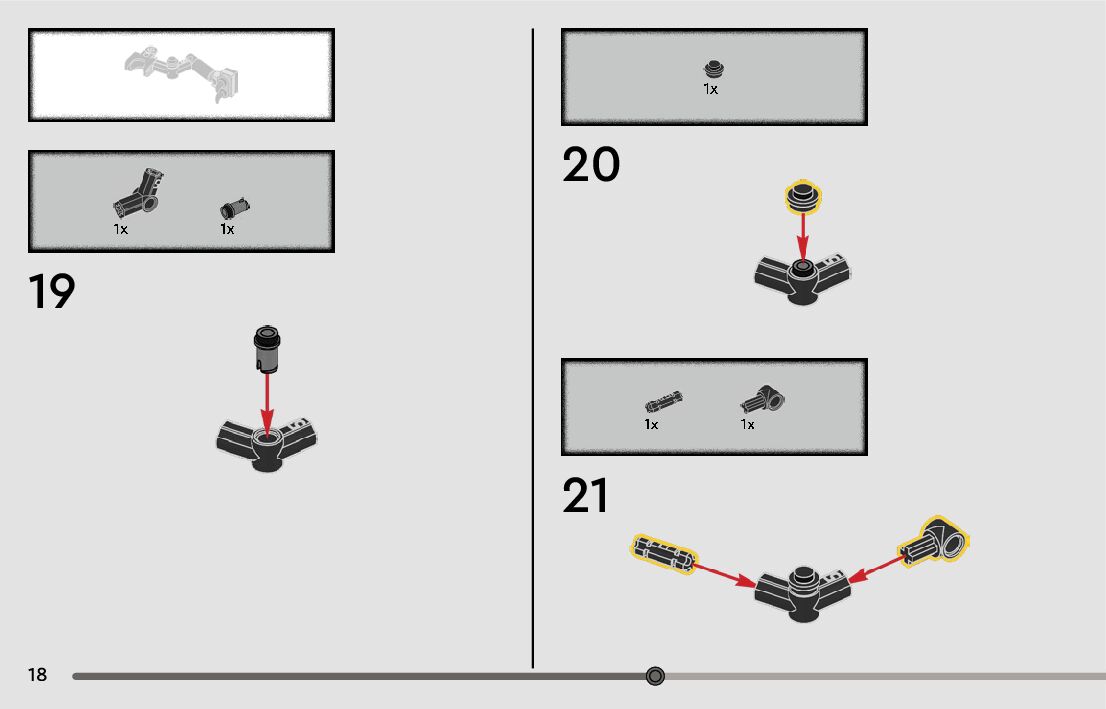 1x 1x

19

1x

20

1x 1x

21

18