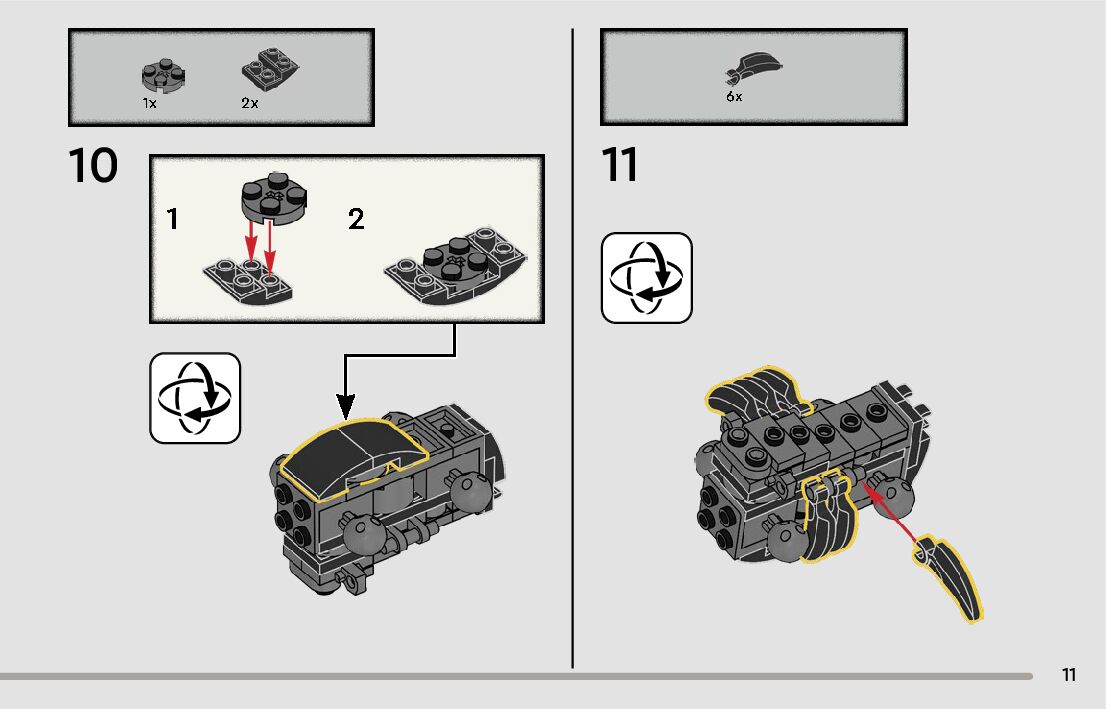 1x 2x

10

1

2

6x

11

11