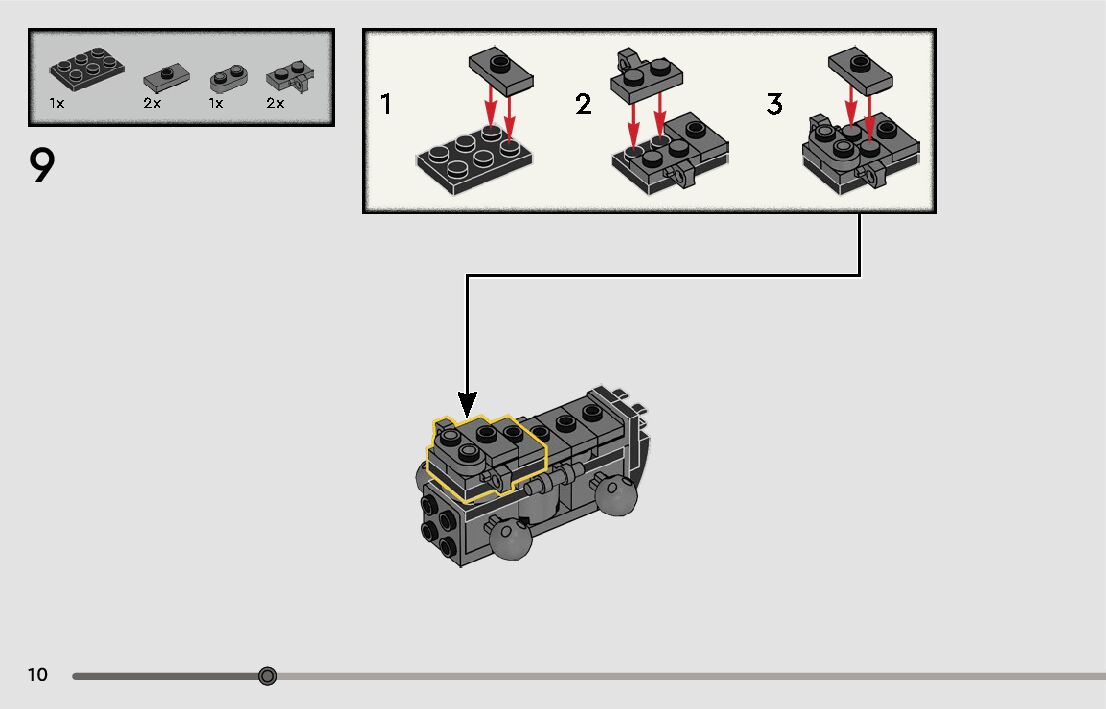 1x 2x 1x 2x

9

1 2 3

10