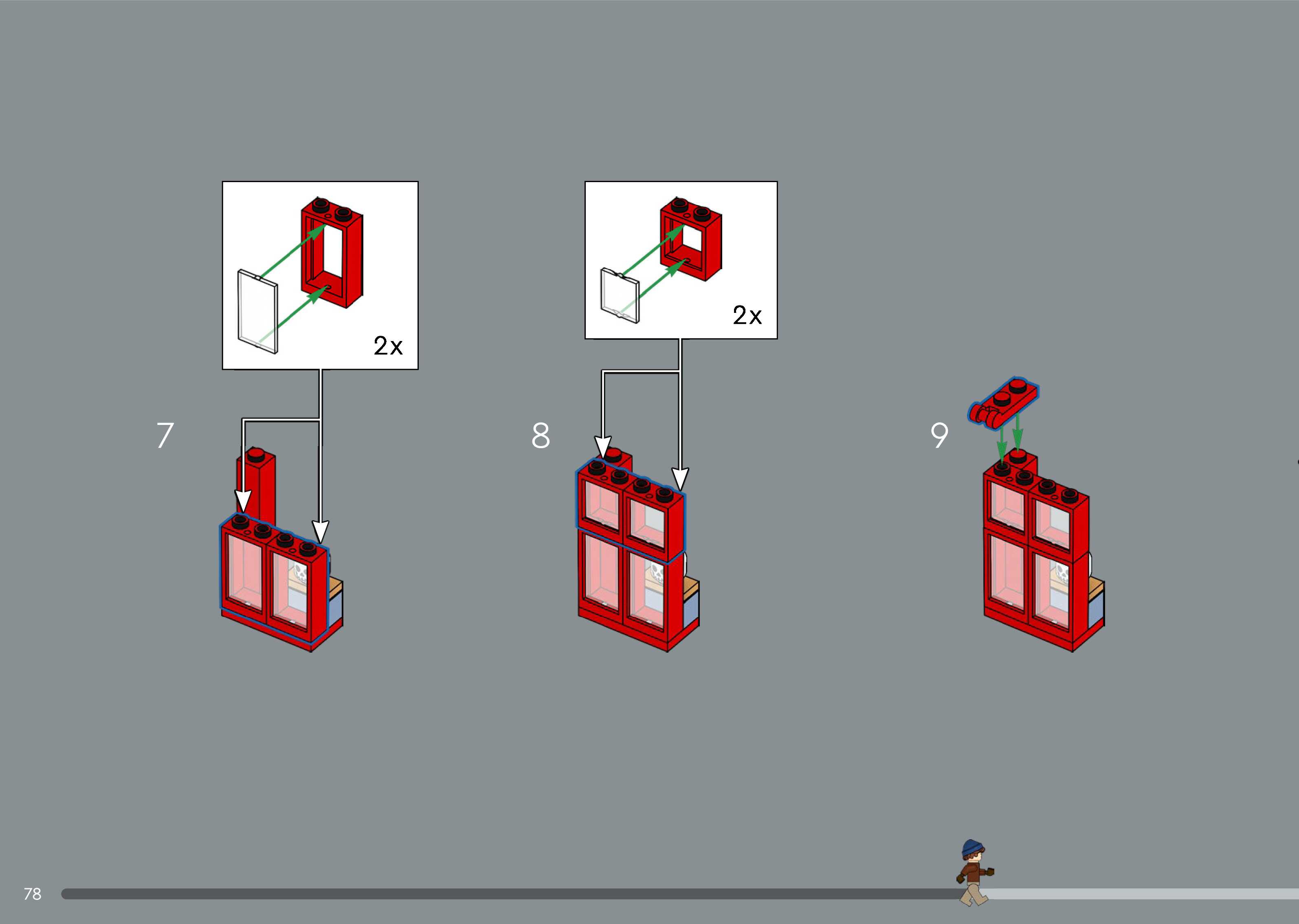 2x

7

2x

8

9

78