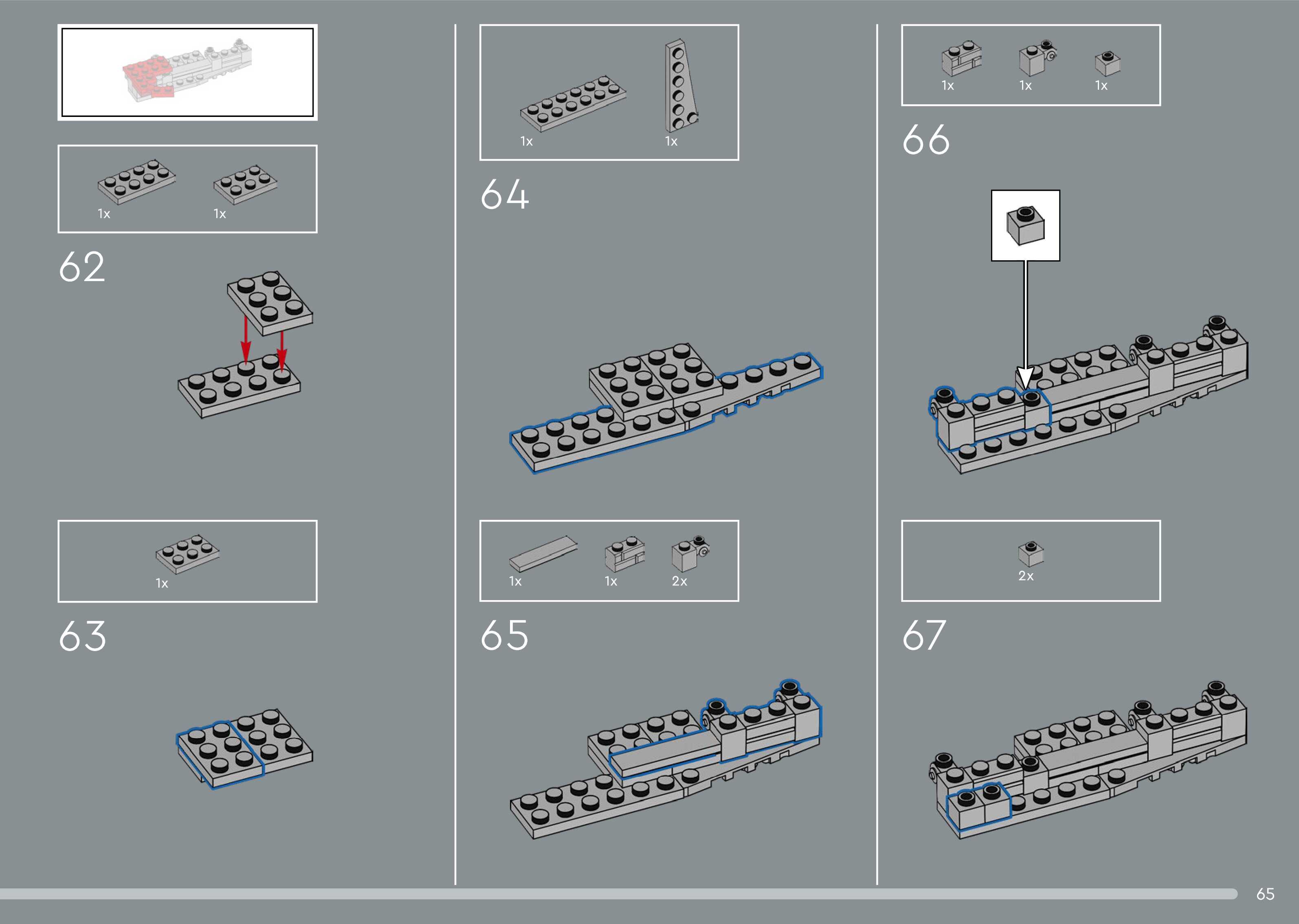 1x 1x

62

1x

63

1x 1x

64

1x 1x 2x

65

1x 1x 1x

66

2x

67

65