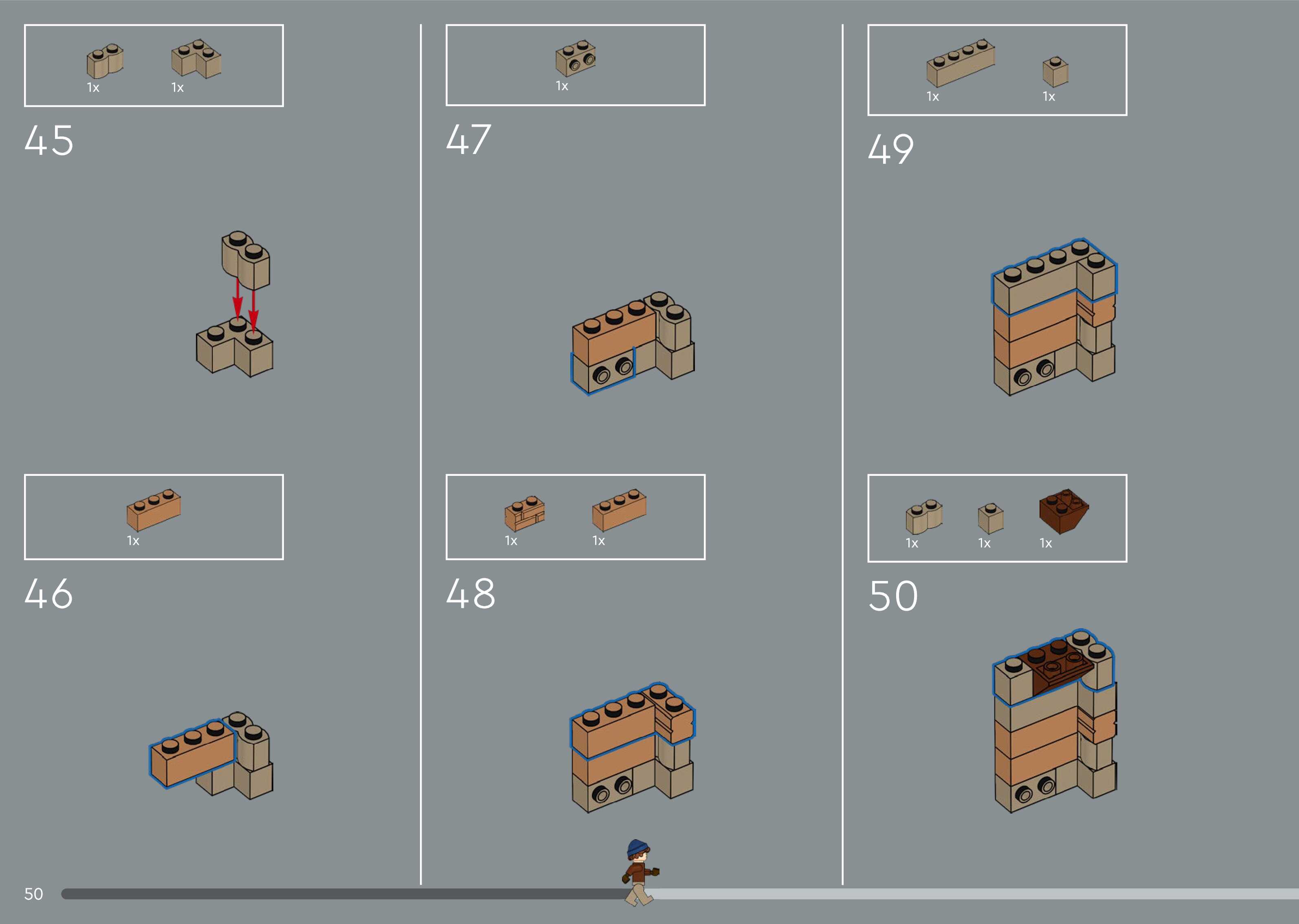 1x 1x

45

1x

46

1x

47

1x 1x

48

1x 1x

49

1x 1x 1x

50

50