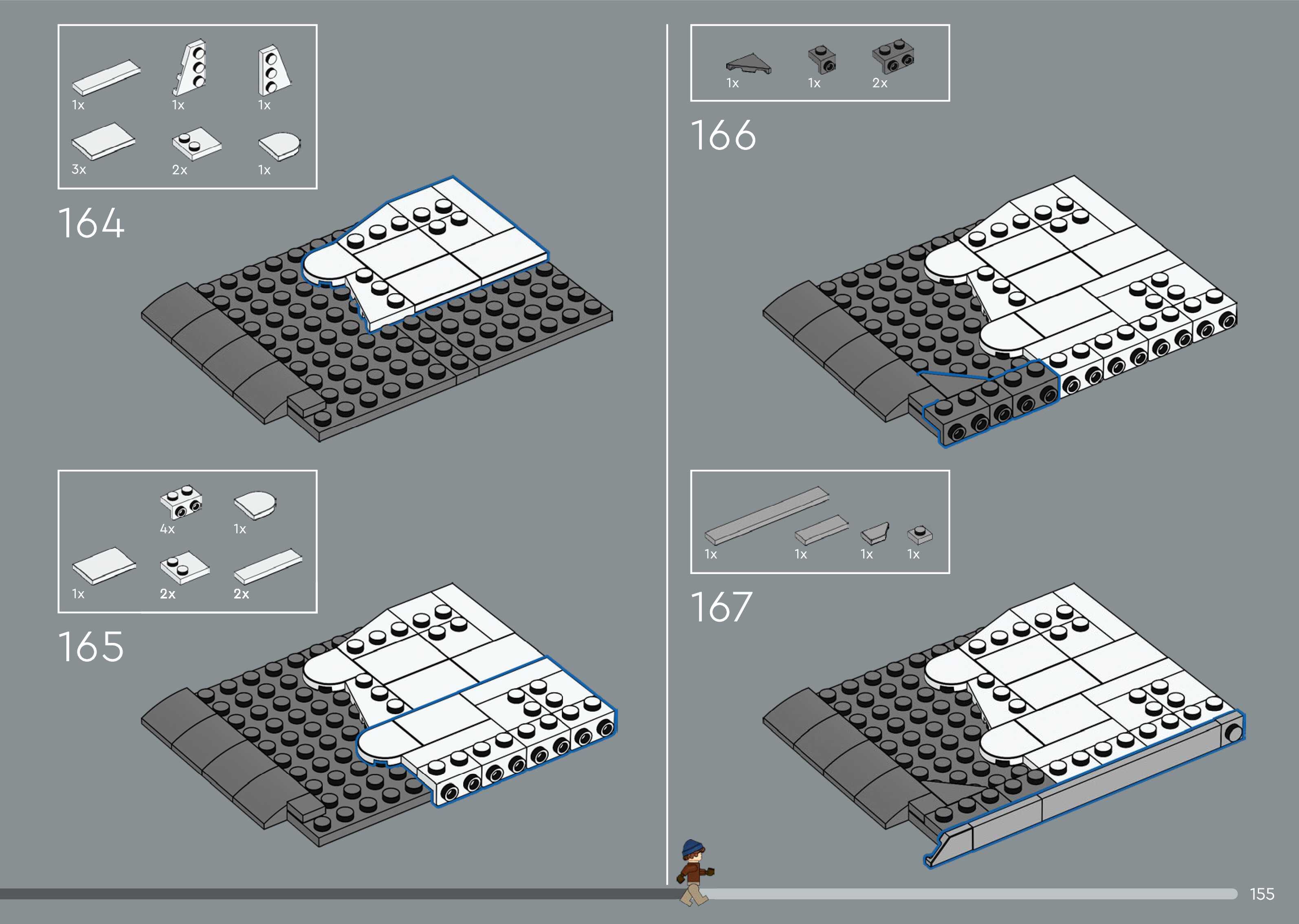 1x
1x
1x
3x
2x
1x

164

4x
1x
1x
2x
2x

165

1x
1x
2x

166

1x
1x
1x
1x

167

155