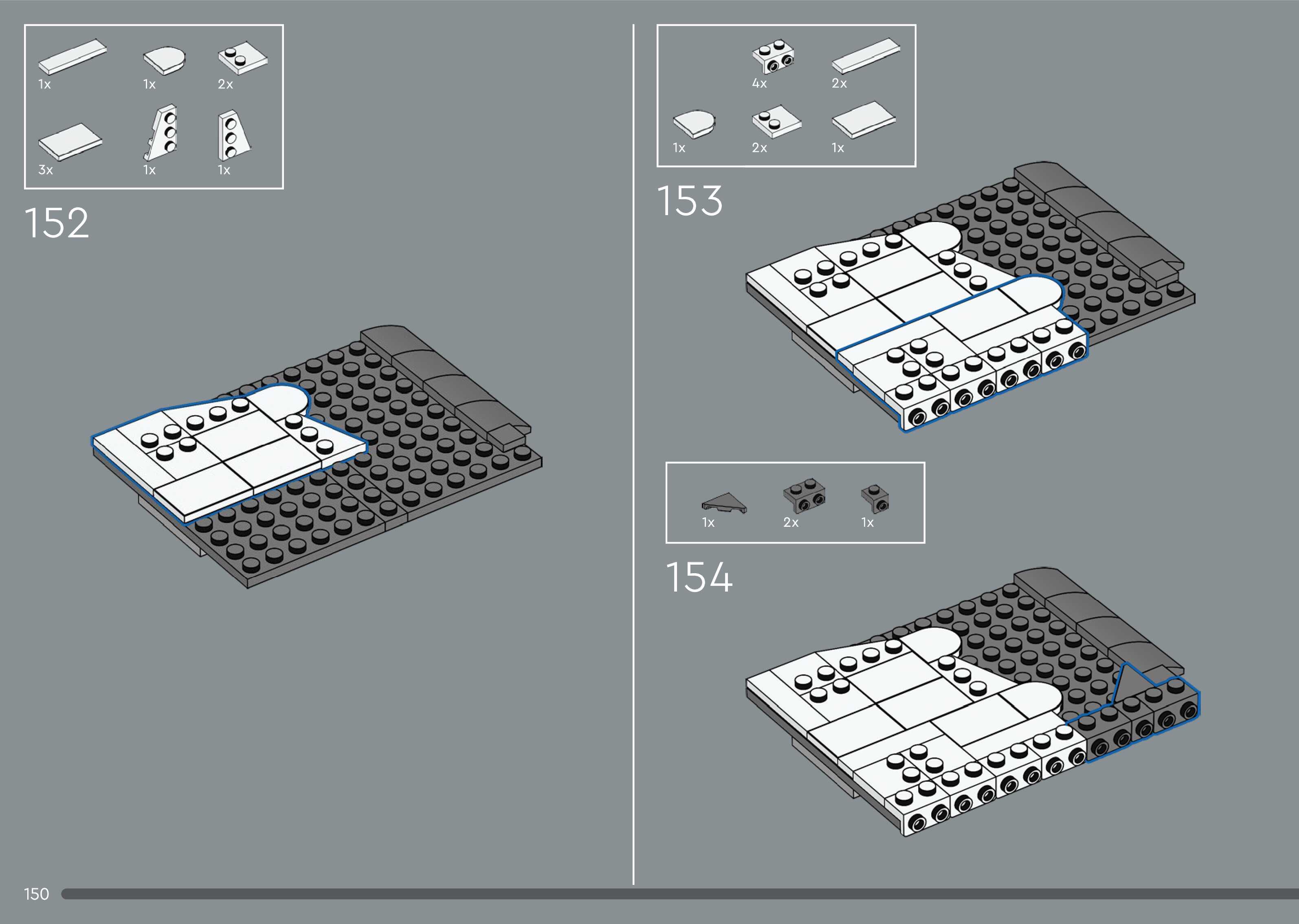 1x 1x 2x

3x 1x 1x

152

4x 2x

1x 2x 1x

153

1x 2x 1x

154

150