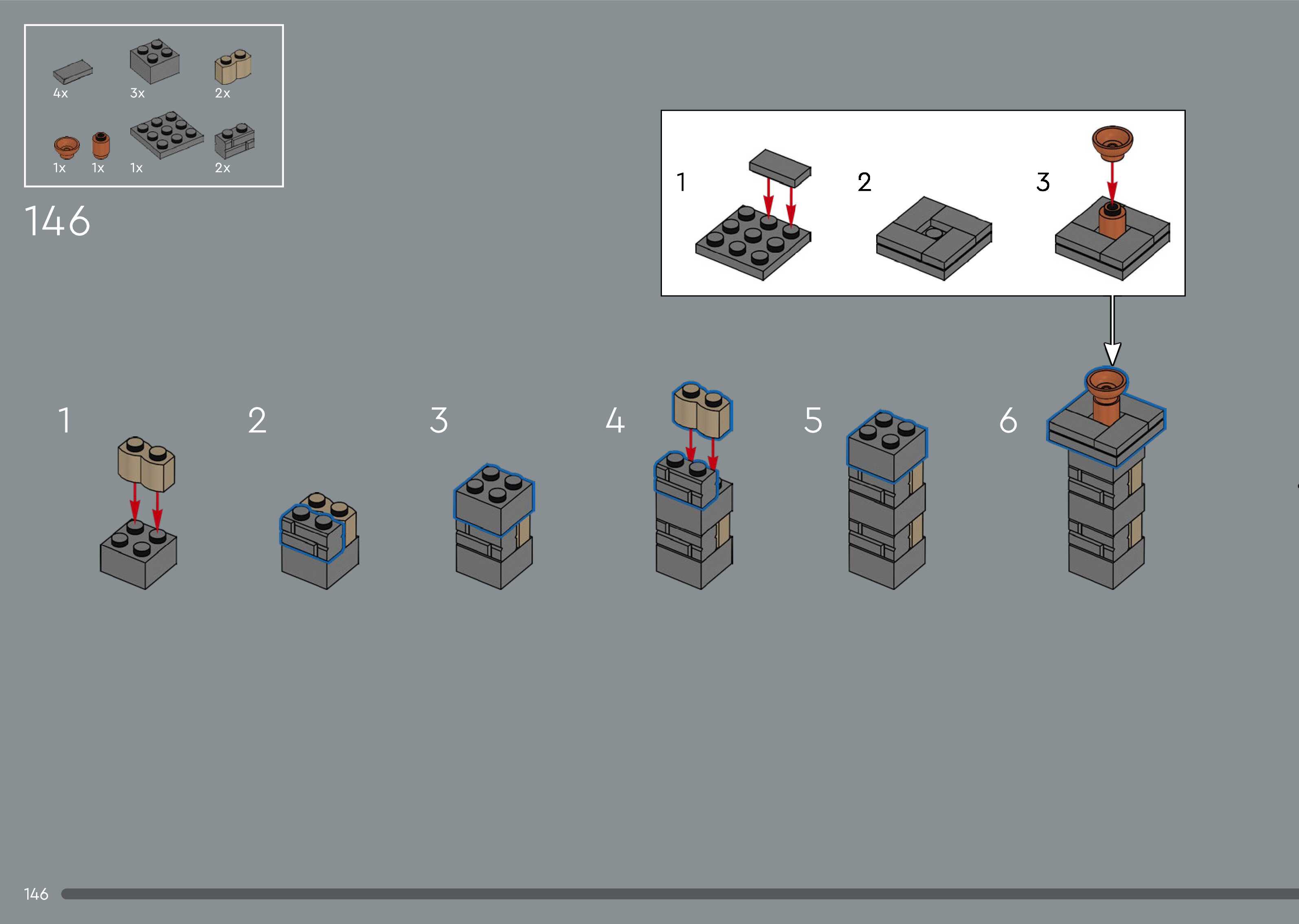 4x 3x 2x

1x 1x 1x 2x

146

1 2 3

1 2 3 4 5 6

146