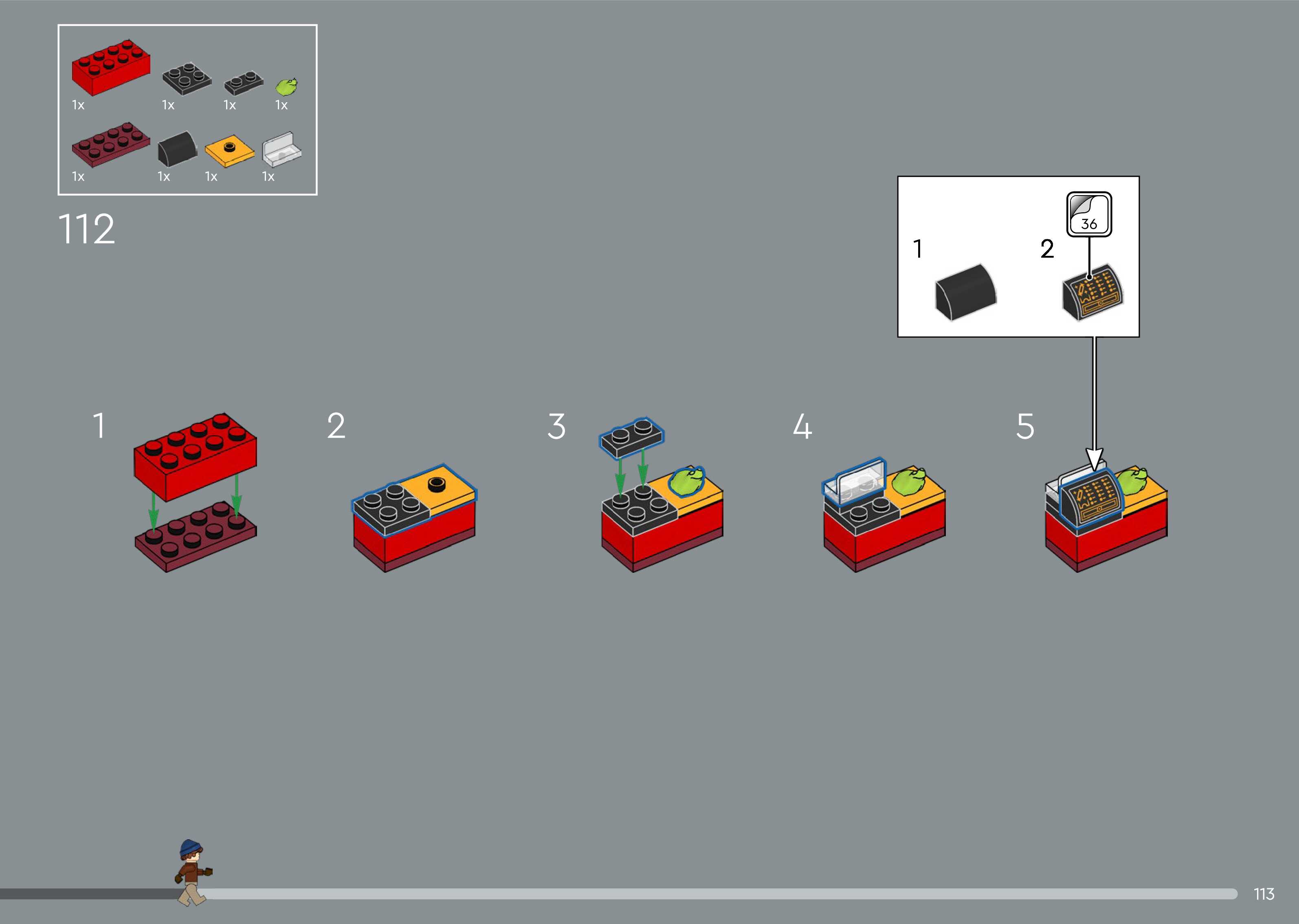 1x 1x 1x 1x
1x 1x 1x 1x

112

1 2
36

1

2

3

4

5

113