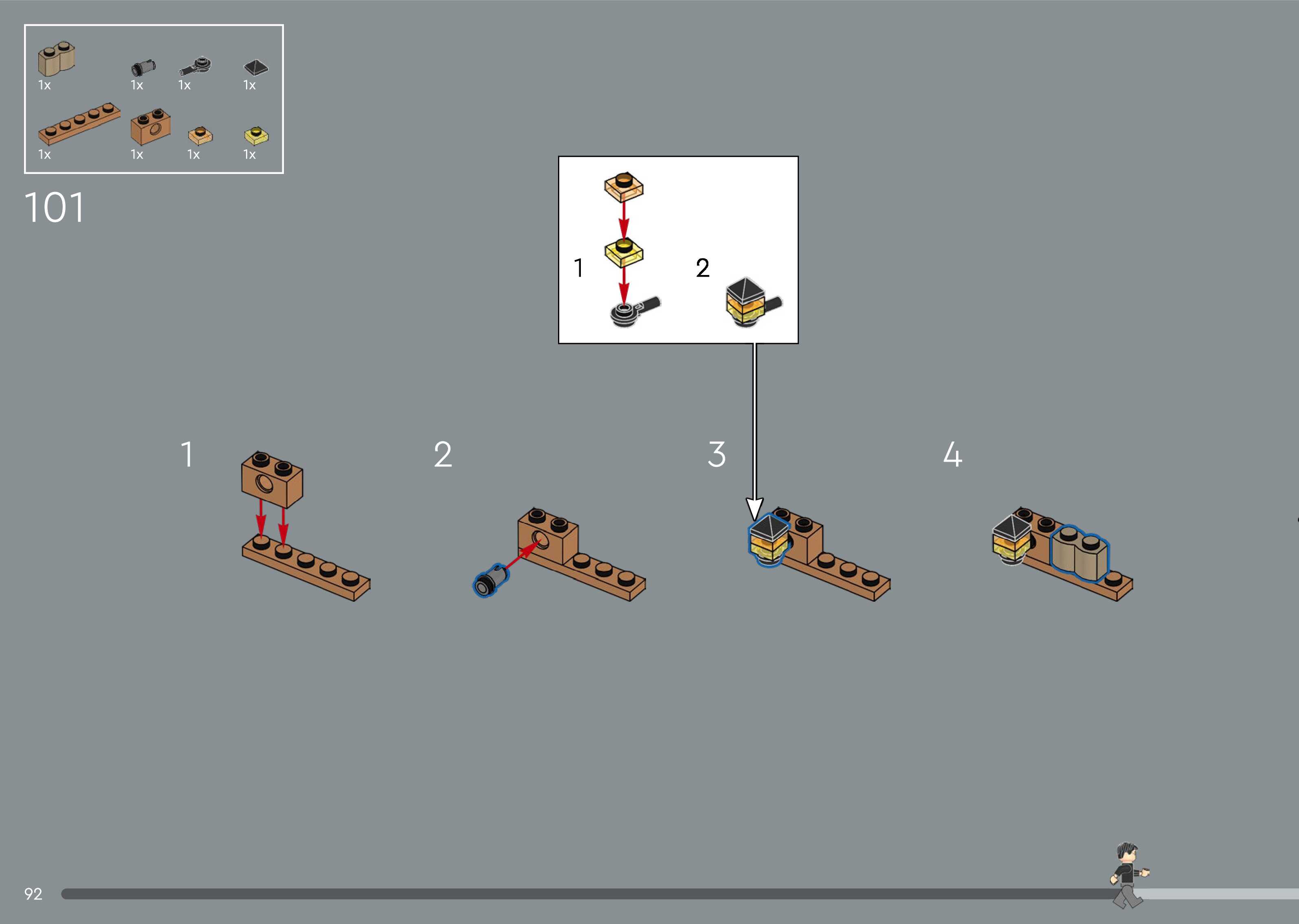 1x 1x 1x 1x
1x 1x 1x 1x

101

1

2

1

2

3

4

92