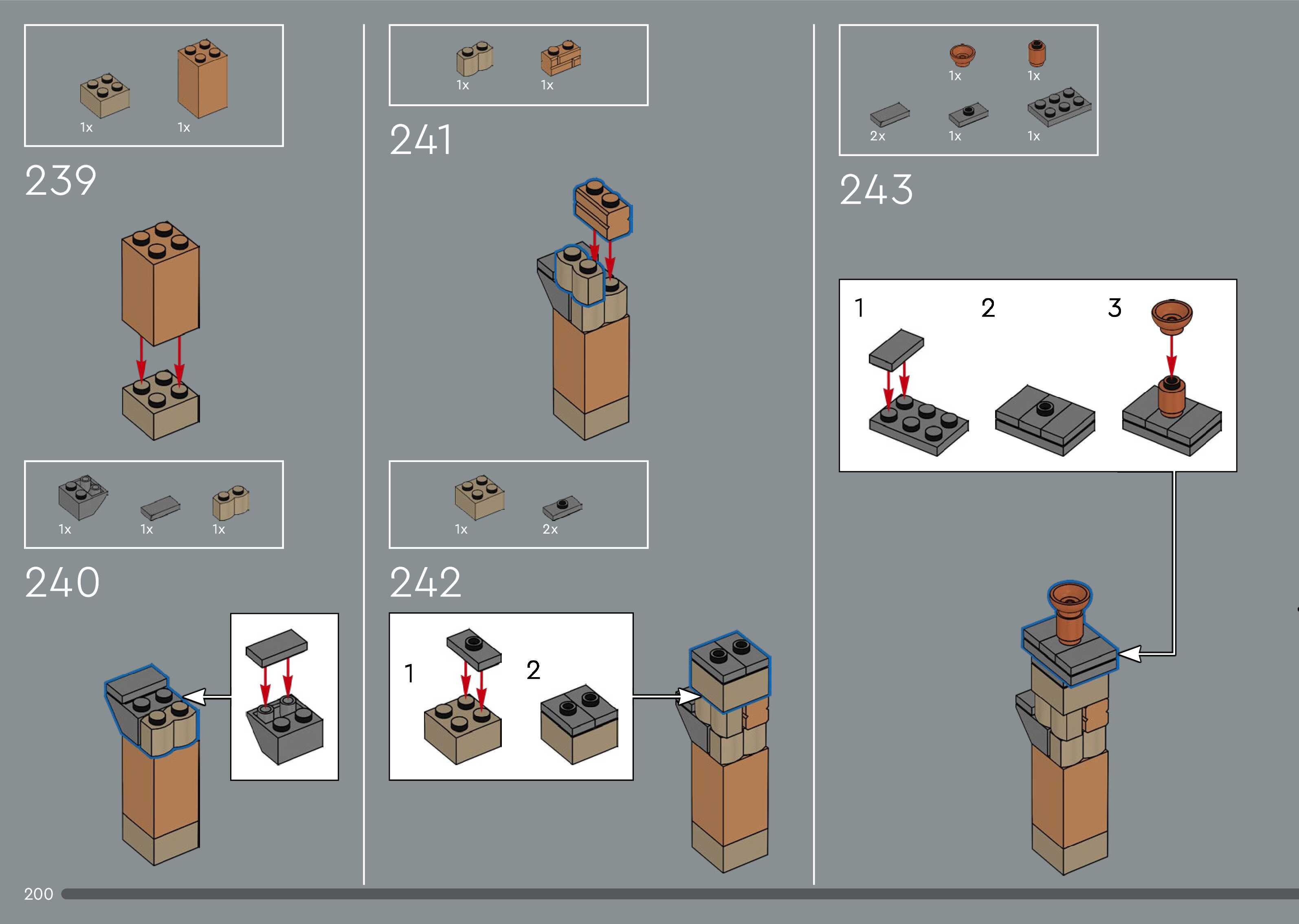 1x 1x

239

1x 1x 1x

240

1x 1x

241

1x 2x

242

1

2

1x 1x

2x 1x 1x

243

1 2 3

200