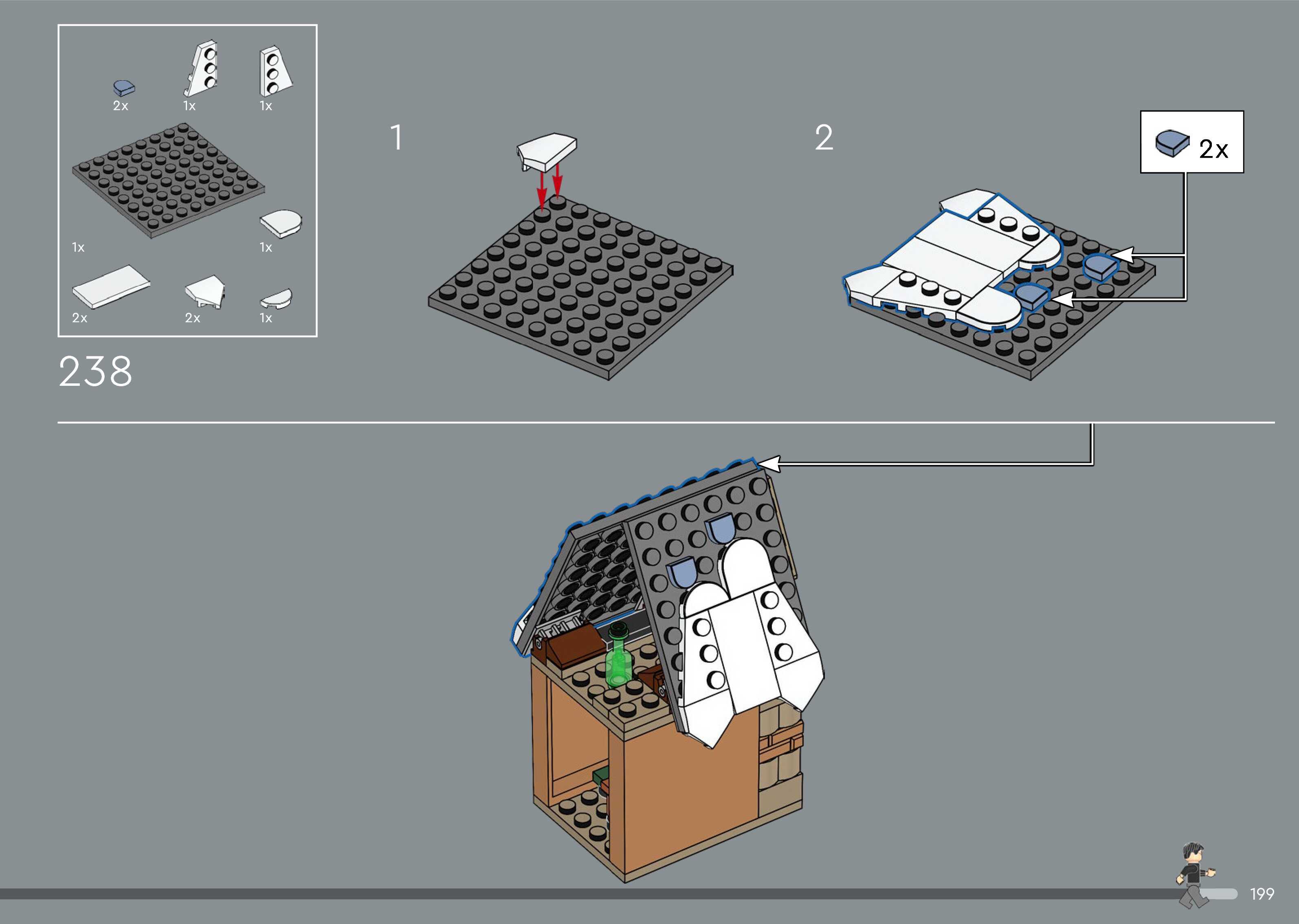 2x
1x
1x
1x
1x
2x
2x
1x

238

1

2

2x

199