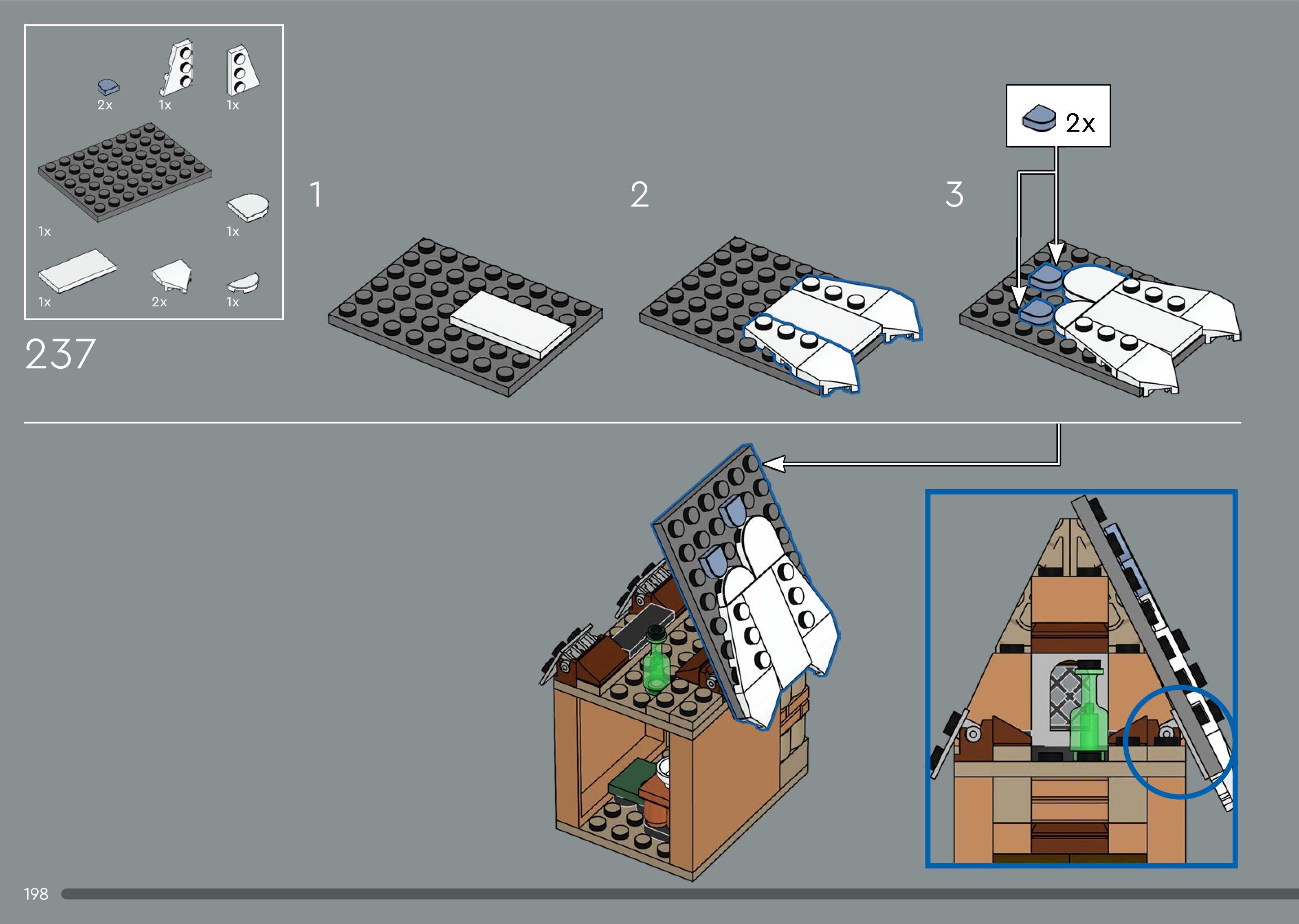 2x 1x 1x

1x 1x

1x 2x 1x

237

1

2

3

2x

198