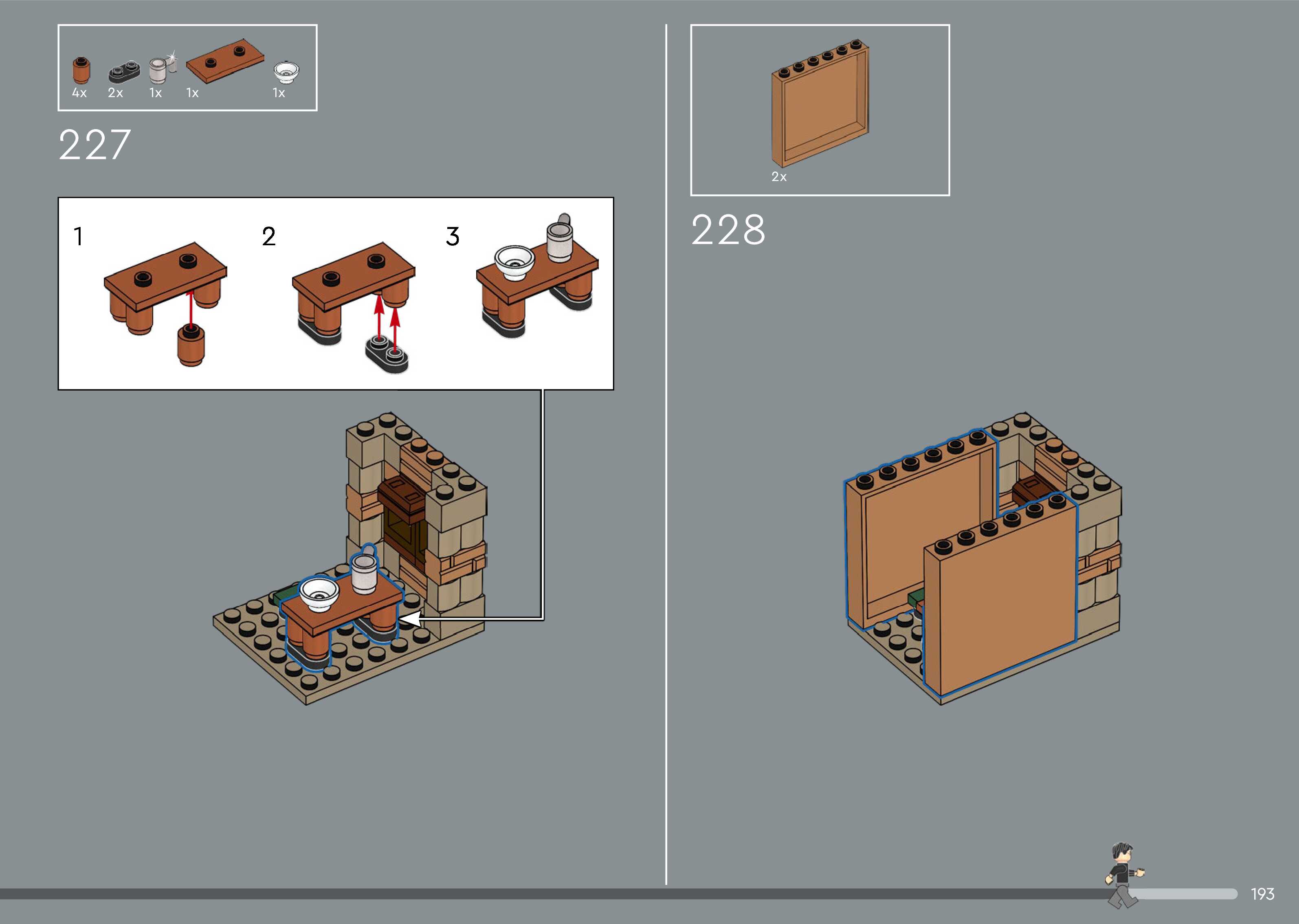 4x 2x 1x 1x 1x

227

1

2

3

2x

228

193