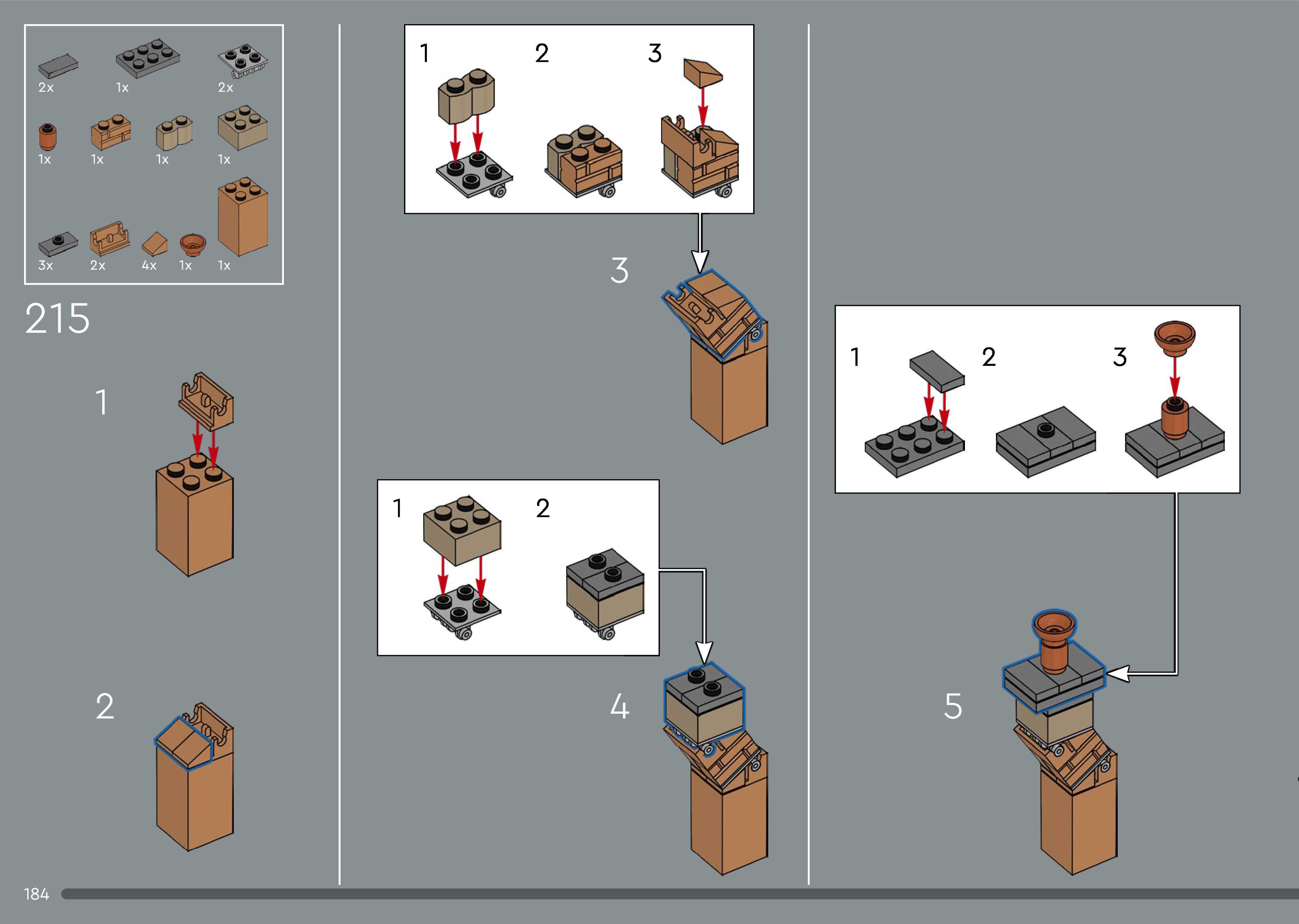 2x 1x 2x

1x 1x 1x 1x

3x 2x 4x 1x 1x

215

1

2

1 2 3

3

1 2

4

1 2 3

5

184