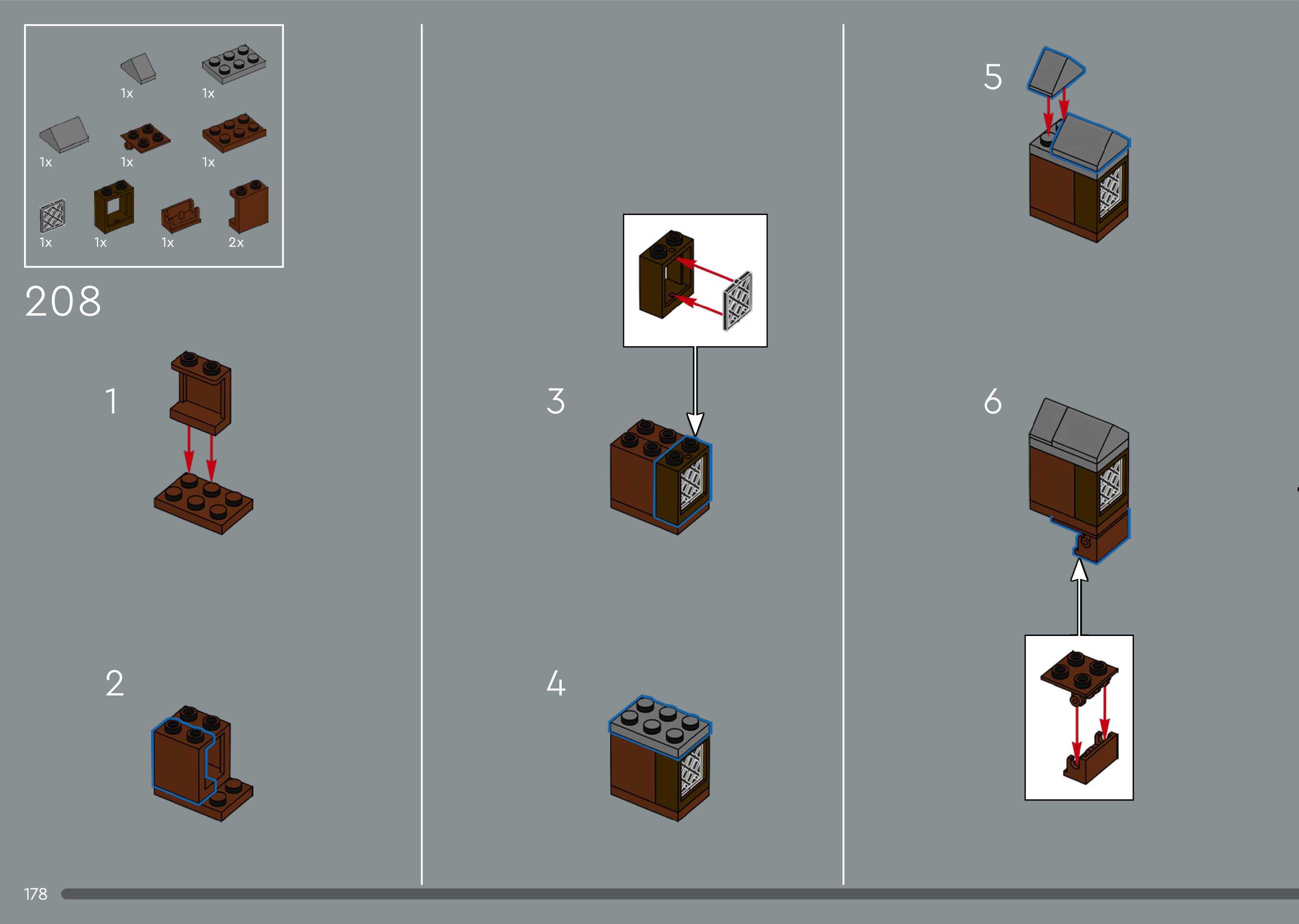 1x 1x
1x 1x 1x
1x 1x 1x 2x

208

1

2

3

4

5

6

178